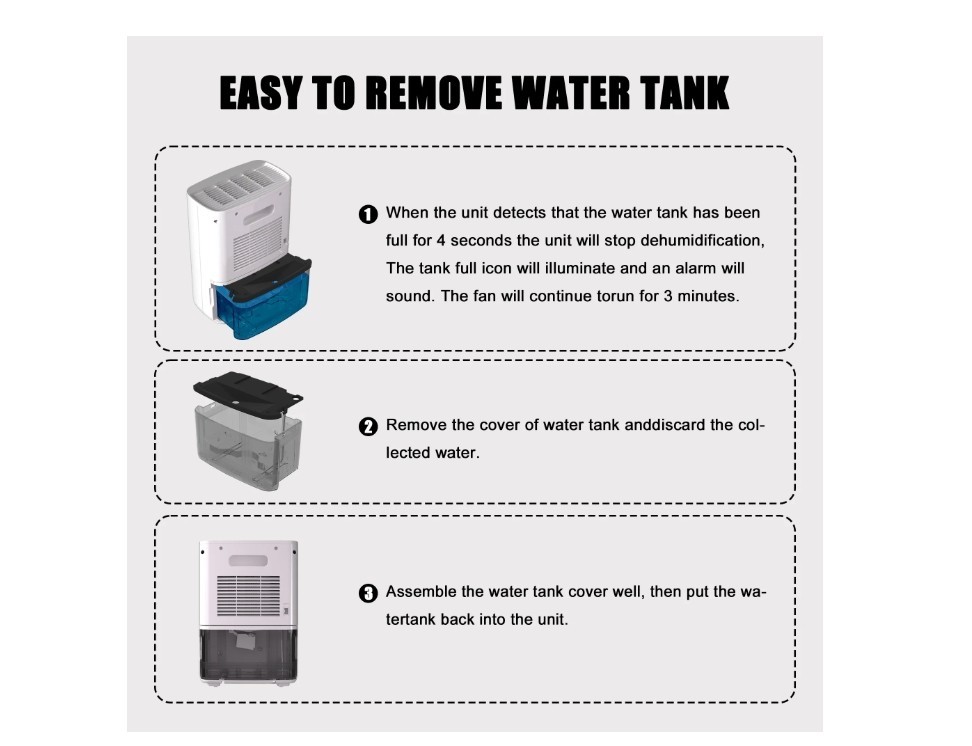 EASY TO REMOVE WATER TANK

1 When the unit detects that the water tank has been full for 4 seconds the unit will stop dehumidification, The tank full icon will illuminate and an alarm will sound. The fan will continue torun for 3 minutes.

2 Remove the cover of water tank anddiscard the collected water.

3 Assemble the water tank cover well, then put the watertank back into the unit.