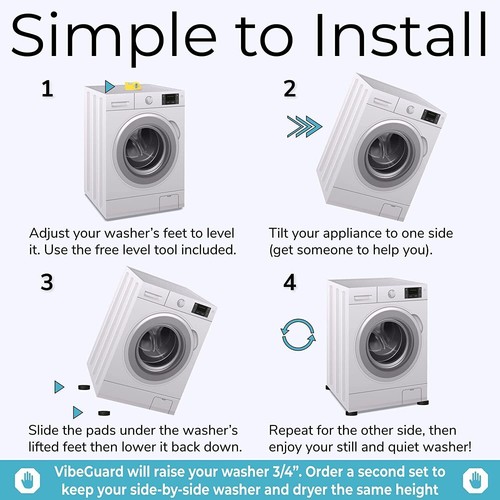 Simple to Install

1

Adjust your washer's feet to level it. Use the free level tool included.

2

Tilt your appliance to one side (get someone to help you).

3

Slide the pads under the washer's lifted feet then lower it back down.

4

Repeat for the other side, then enjoy your still and quiet washer!

VibeGuard will raise your washer 3/4". Order a second set to keep your side-by-side washer and dryer the same height