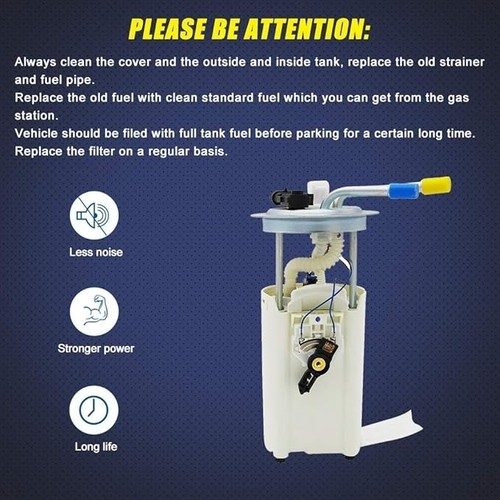 PLEASE BE ATTENTION:

Always clean the cover and the outside and inside tank, replace the old strainer and fuel pipe.
Replace the old fuel with clean standard fuel which you can get from the gas station.
Vehicle should be filed with full tank fuel before parking for a certain long time.
Replace the filter on a regular basis.

Less noise

Stronger power

Long life