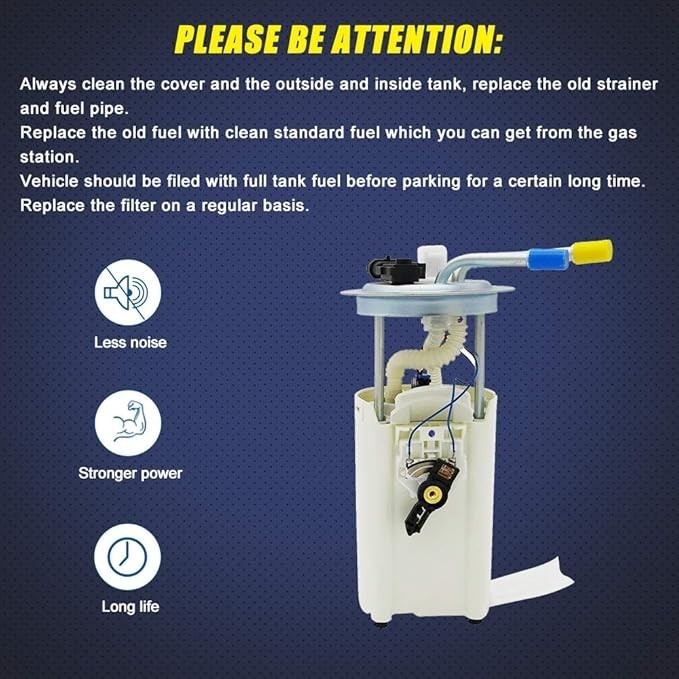 PLEASE BE ATTENTION:

Always clean the cover and the outside and inside tank, replace the old strainer and fuel pipe.
Replace the old fuel with clean standard fuel which you can get from the gas station.
Vehicle should be filed with full tank fuel before parking for a certain long time.
Replace the filter on a regular basis.

Less noise

Stronger power

Long life