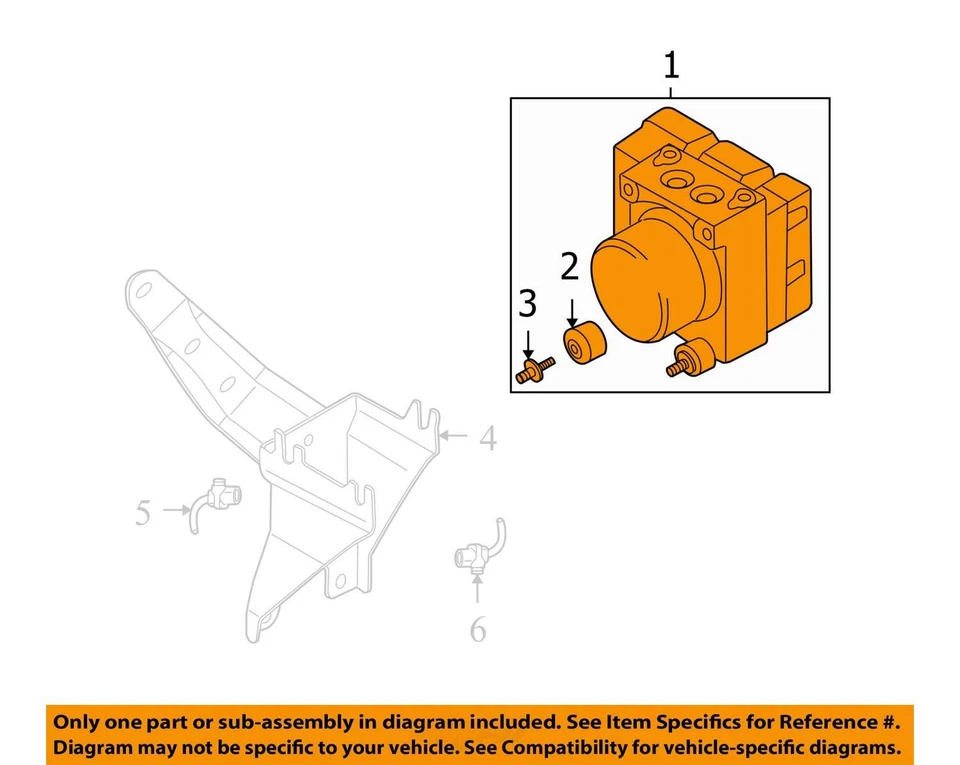 1

2

3

4

5

6

Only one part or sub-assembly in diagram included. See Item Specifics for Reference #.
Diagram may not be specific to your vehicle. See Compatibility for vehicle-specific diagrams.