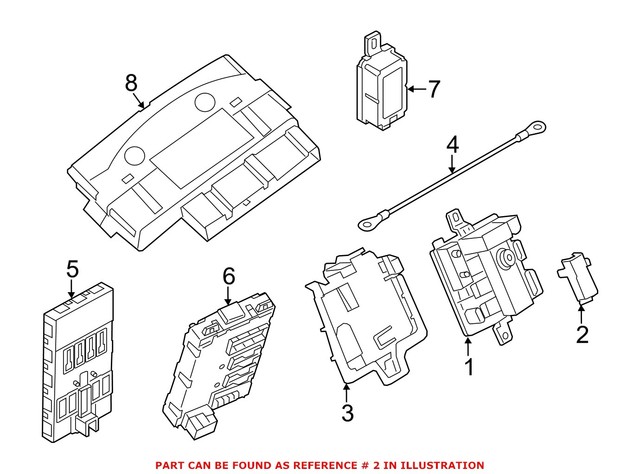 8
7
4
5
6
3
1
2
PART CAN BE FOUND AS REFERENCE # 2 IN ILLUSTRATION