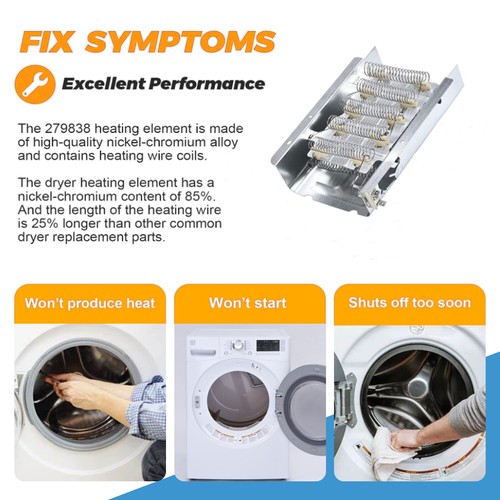 FIX SYMPTOMS

Excellent Performance

The 279838 heating element is made of high-quality nickel-chromium alloy and contains heating wire coils.

The dryer heating element has a nickel-chromium content of 85%. And the length of the heating wire is 25% longer than other common dryer replacement parts.

Won't produce heat

Won't start

Shuts off too soon