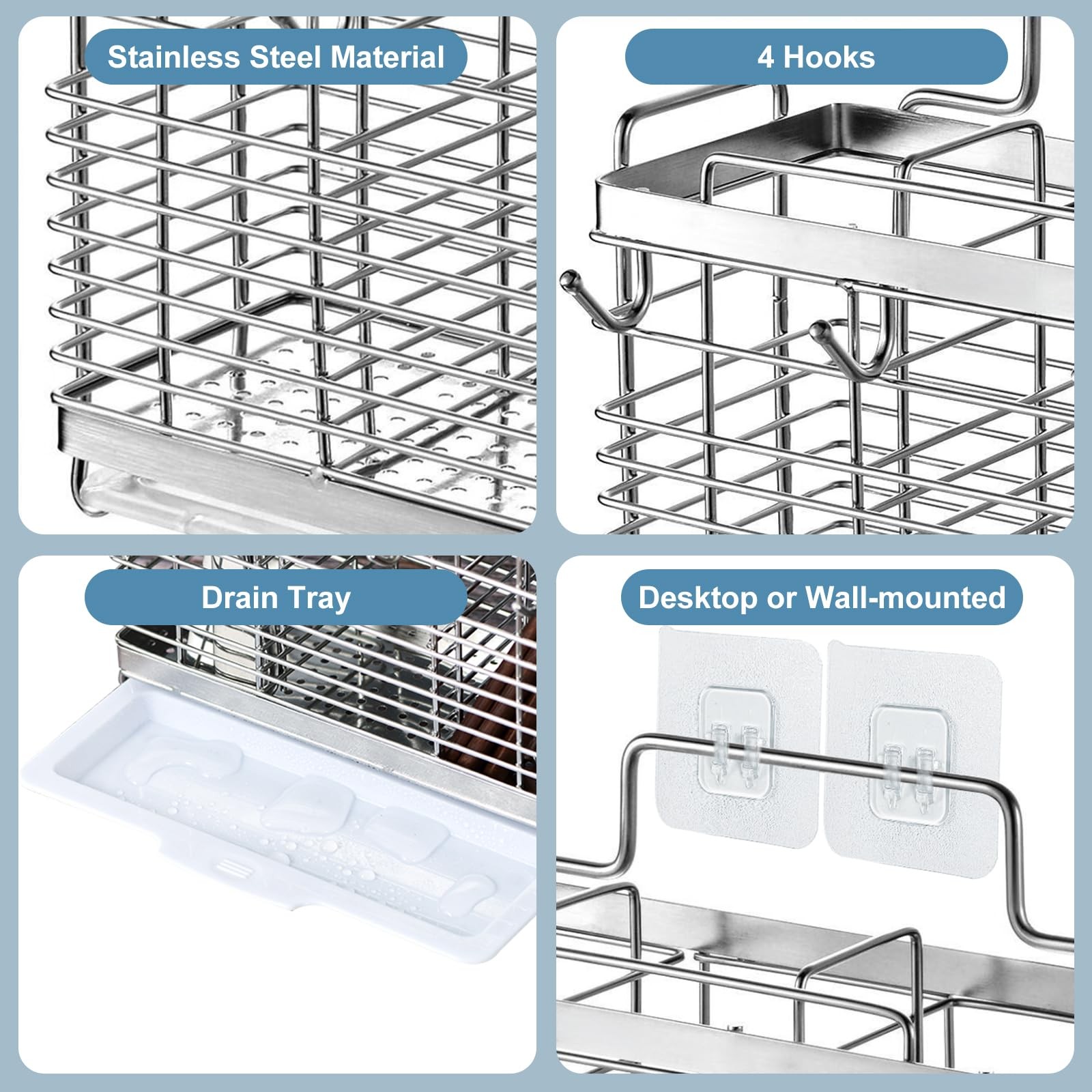 Stainless Steel Material

4 Hooks

Drain Tray

Desktop or Wall-mounted