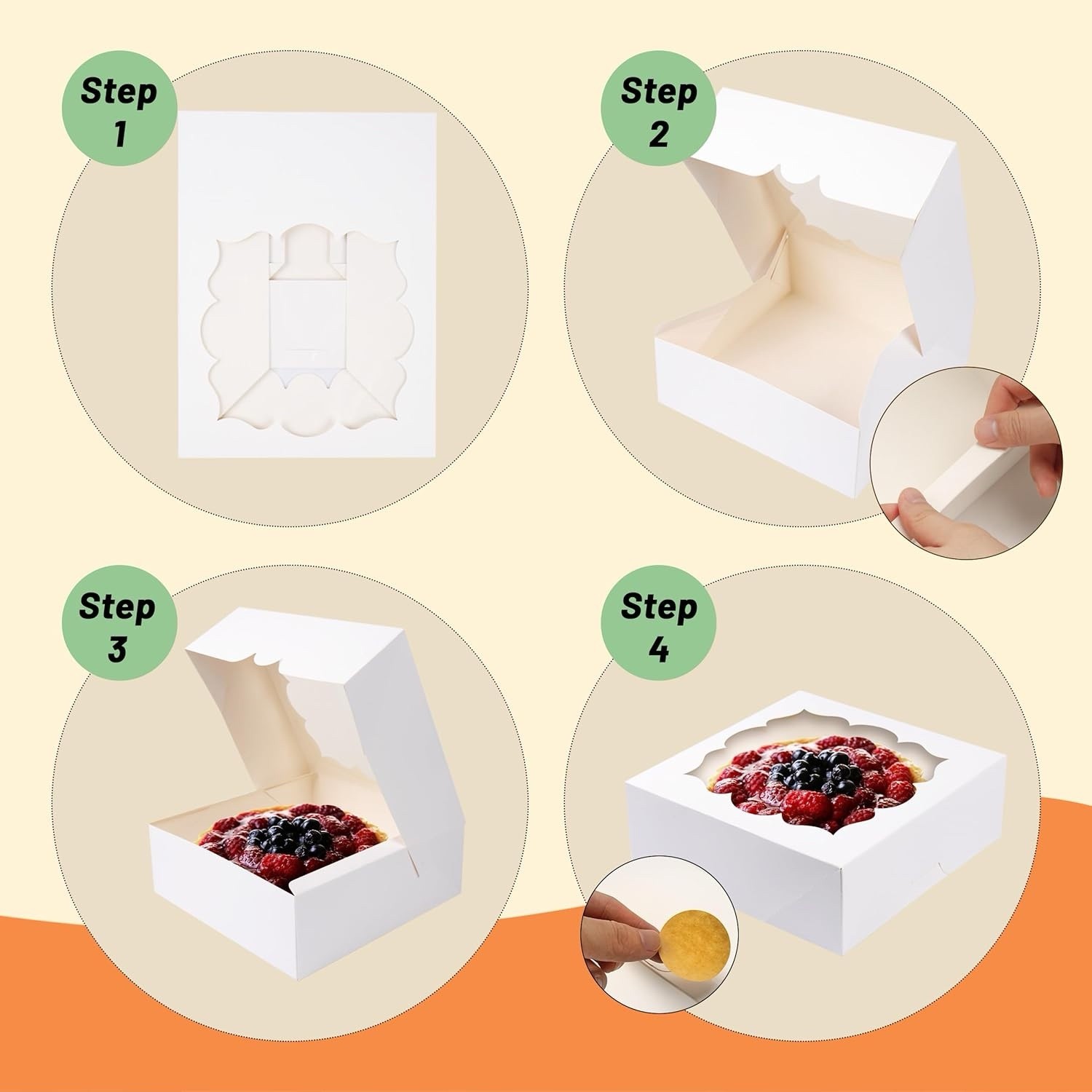 Step 1

Step 2

Step 3

Step 4