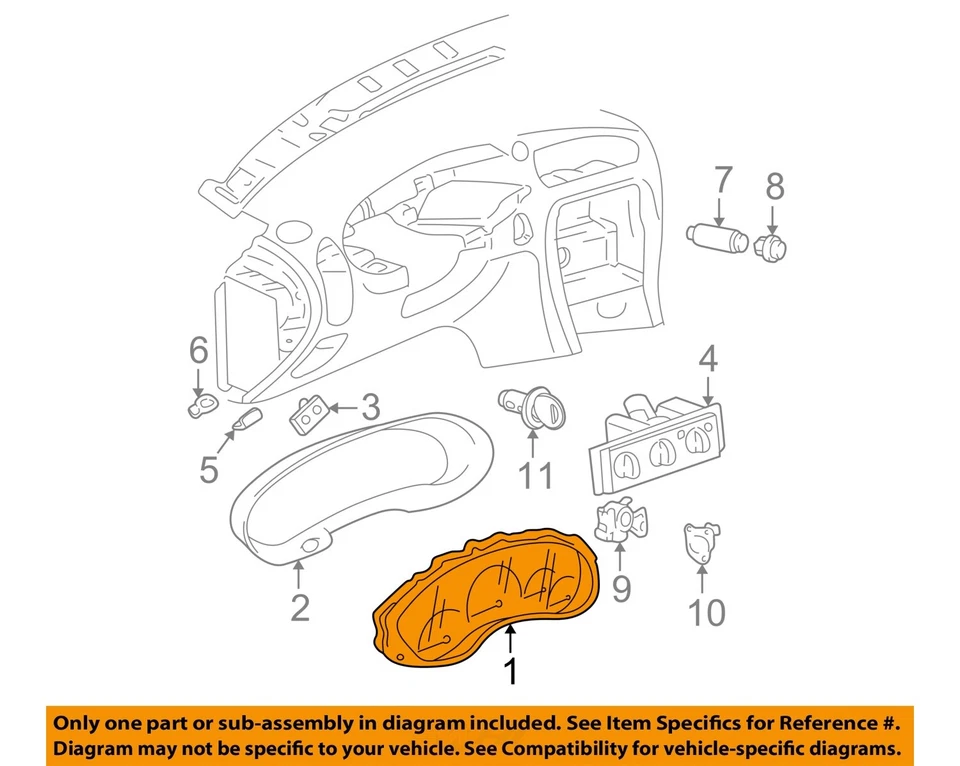 7
8
6
4
3
5
11
2
9
10
1

Only one part or sub-assembly in diagram included. See Item Specifics for Reference #.
Diagram may not be specific to your vehicle. See Compatibility for vehicle-specific diagrams.