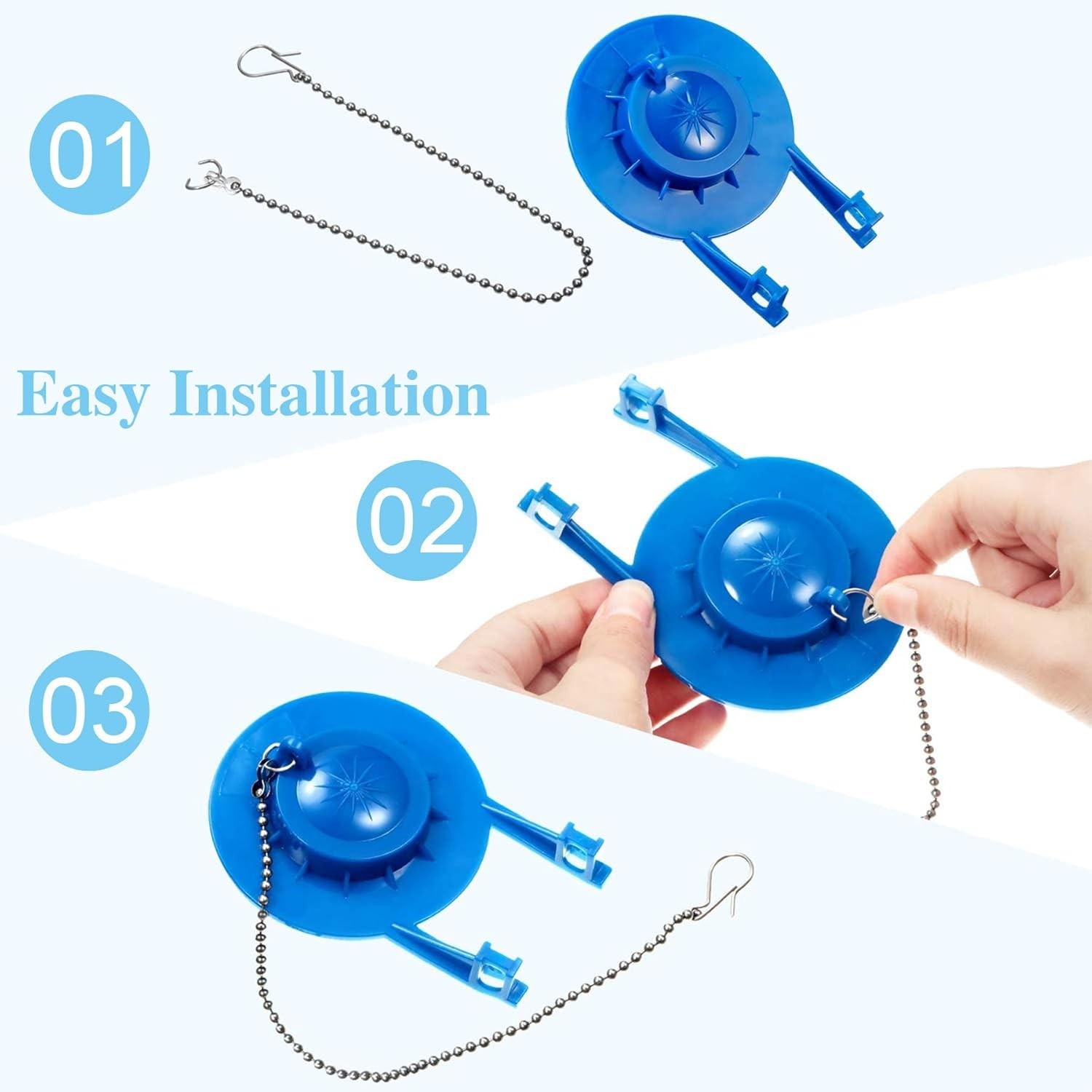 01

Easy Installation

02

03