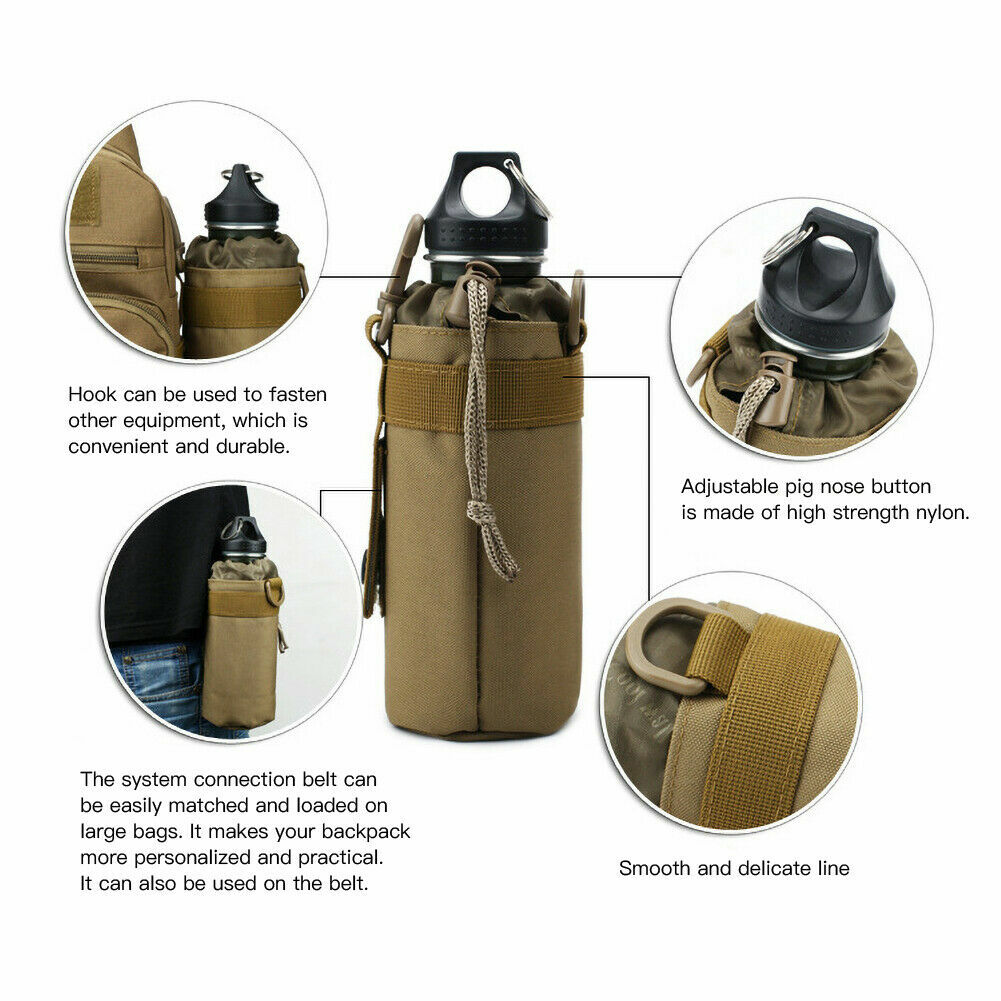 Hook can be used to fasten other equipment, which is convenient and durable.

Adjustable pig nose button is made of high strength nylon.

The system connection belt can be easily matched and loaded on large bags. It makes your backpack more personalized and practical. It can also be used on the belt.

Smooth and delicate line