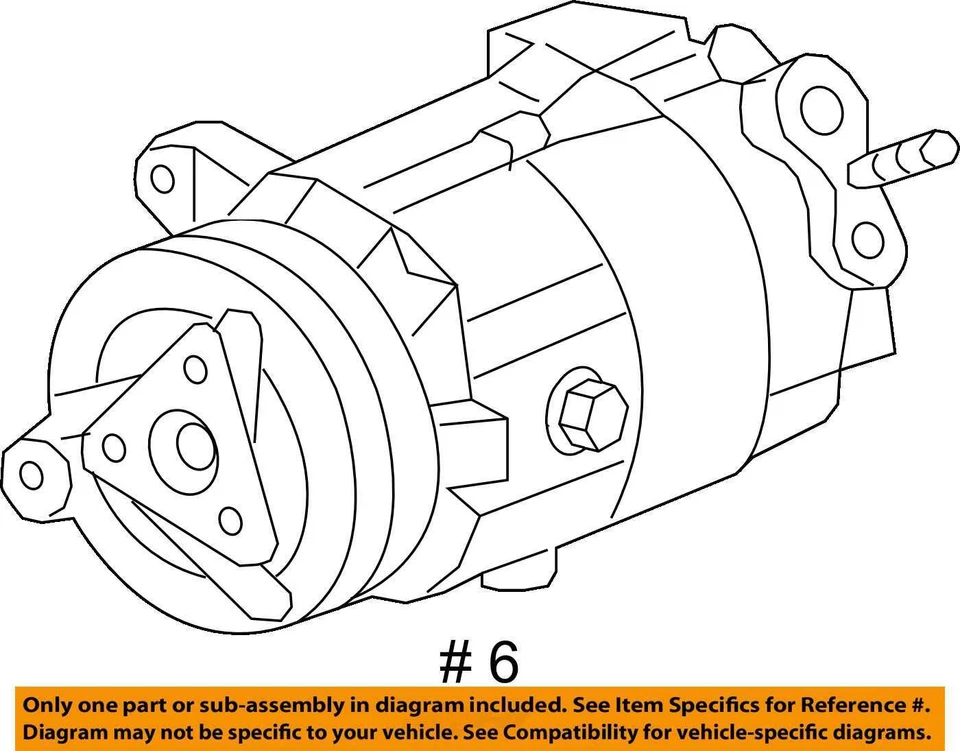 # 6

Only one part or sub-assembly in diagram included. See Item Specifics for Reference #.
Diagram may not be specific to your vehicle. See Compatibility for vehicle-specific diagrams.