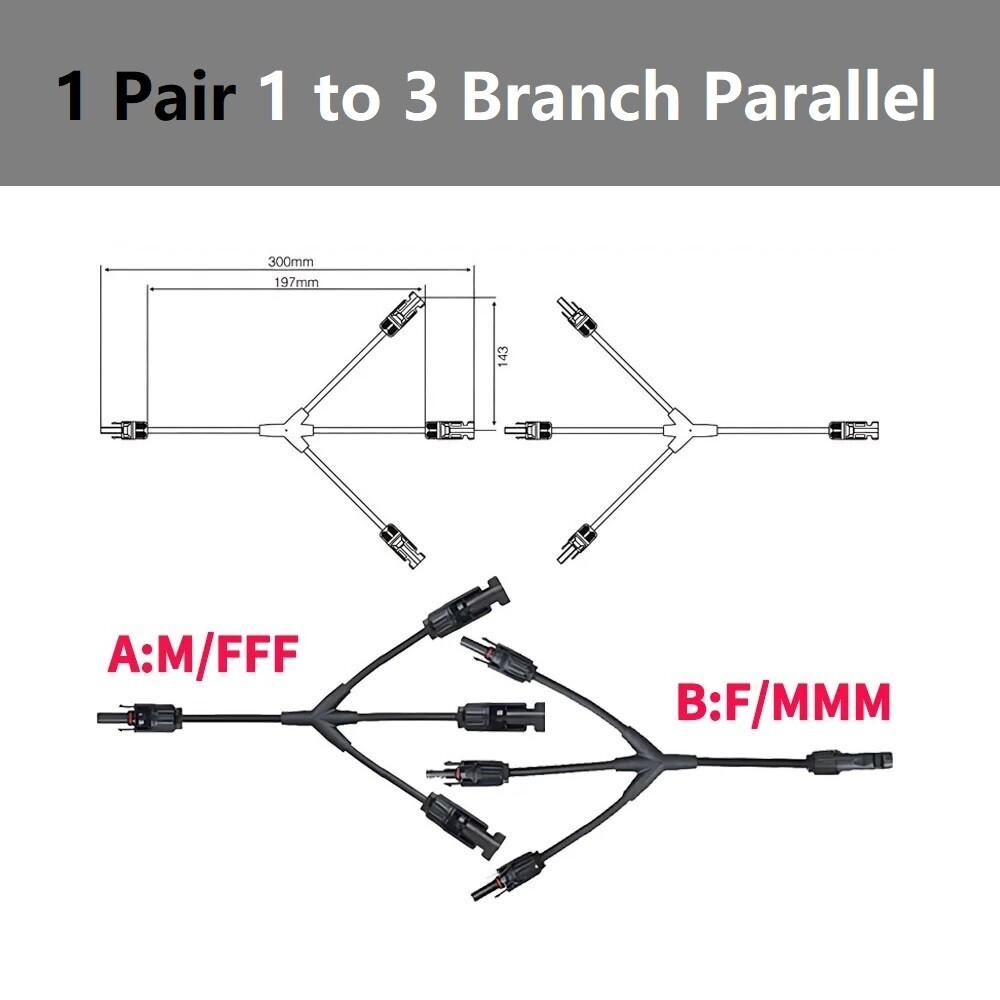 1 Pair 1 to 3 Branch Parallel

300mm
197mm
143

A:M/FFF

B:F/MMM