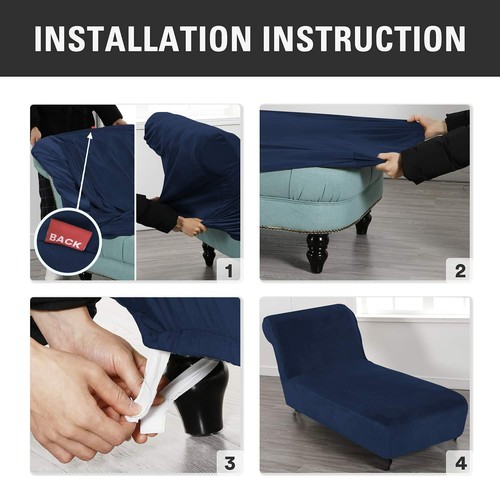 INSTALLATION INSTRUCTION

BACK

1

2

3

4