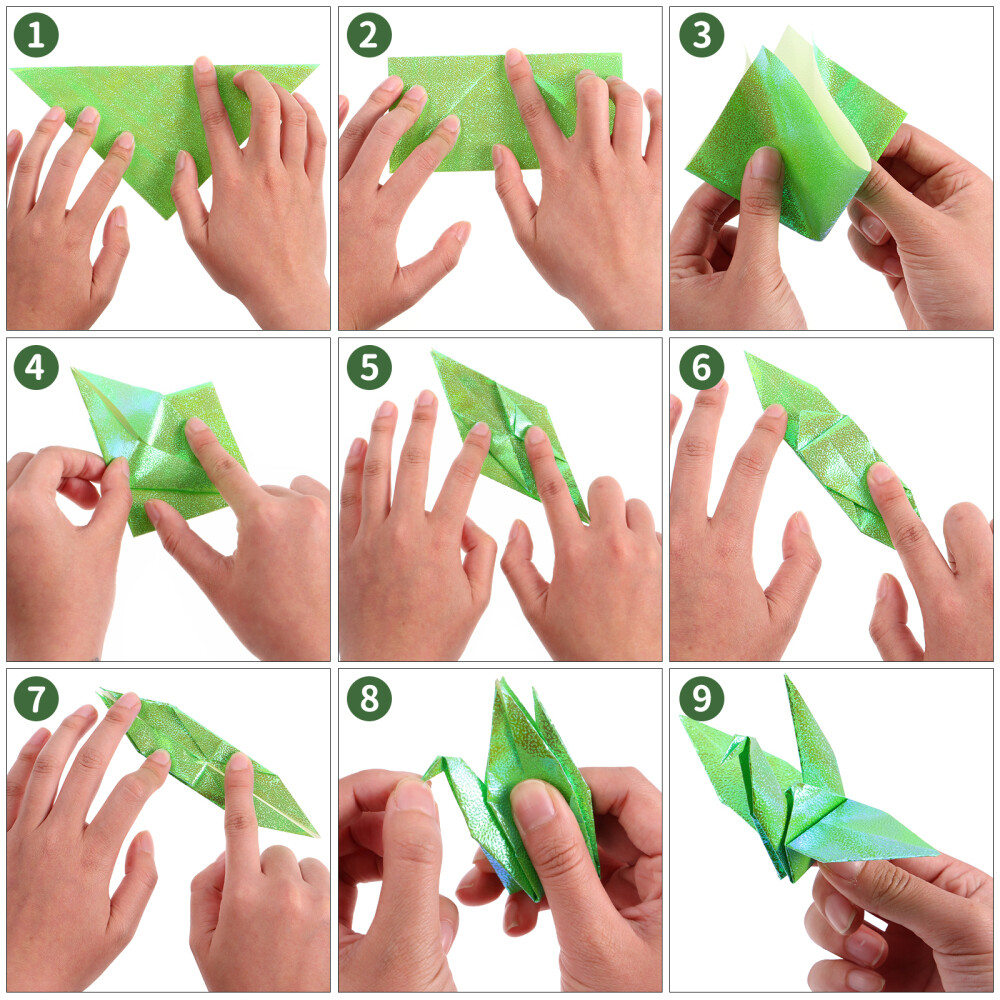 1
2
3
4
5
6
7
8
9