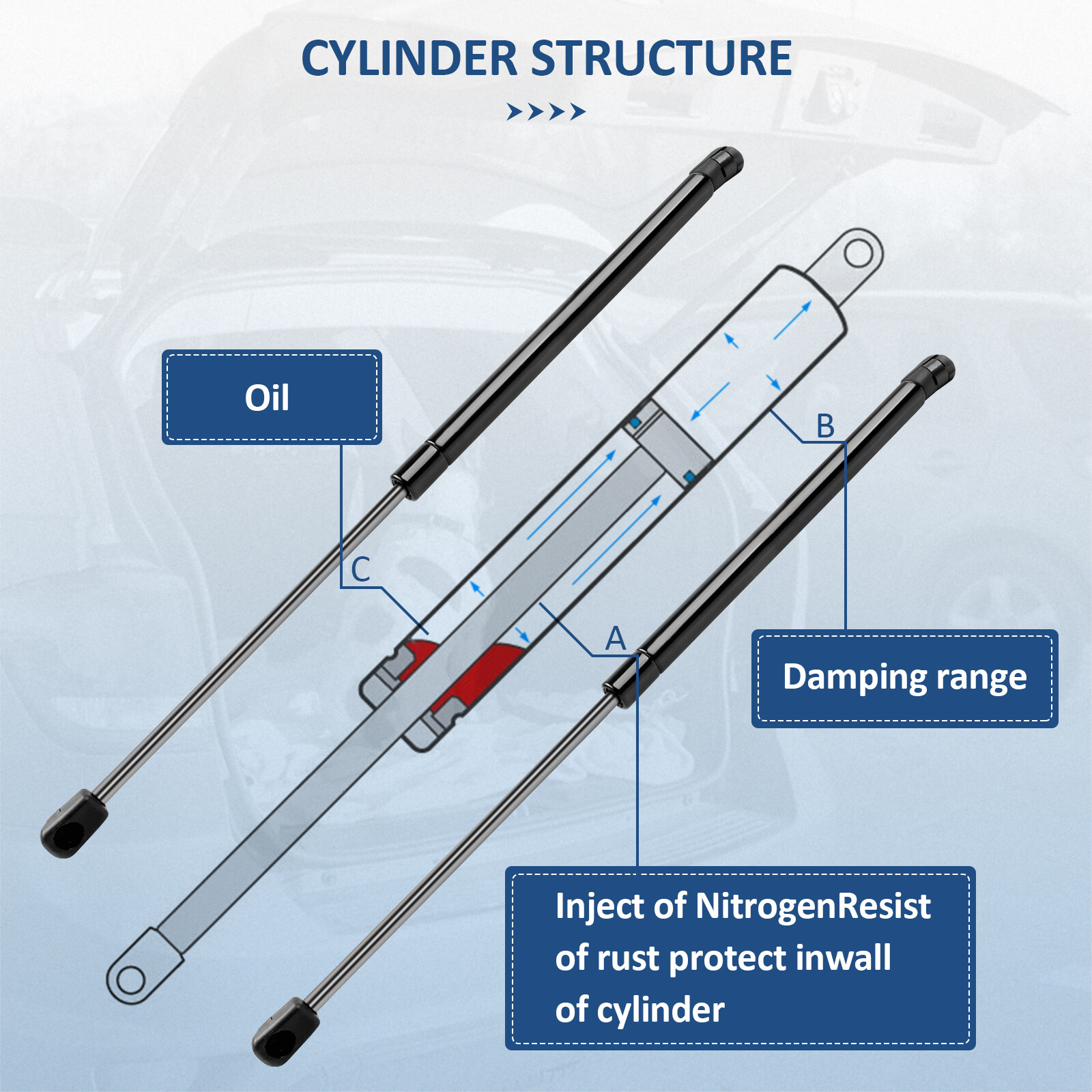 CYLINDER STRUCTURE

Oil

B

C

A

Damping range

Inject of NitrogenResist of rust protect inwall of cylinder