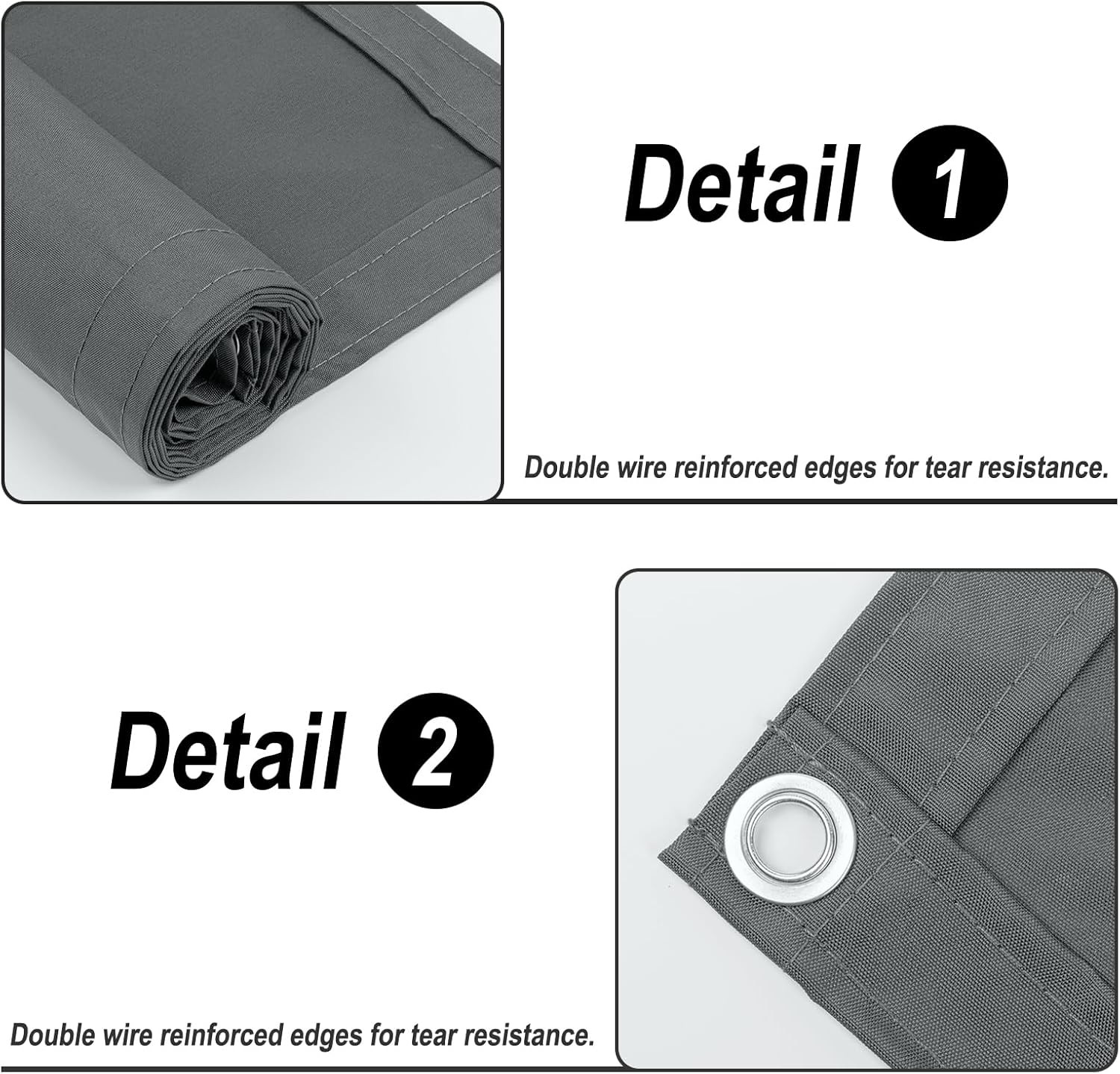 Detail 1

Double wire reinforced edges for tear resistance.

Detail 2

Double wire reinforced edges for tear resistance.