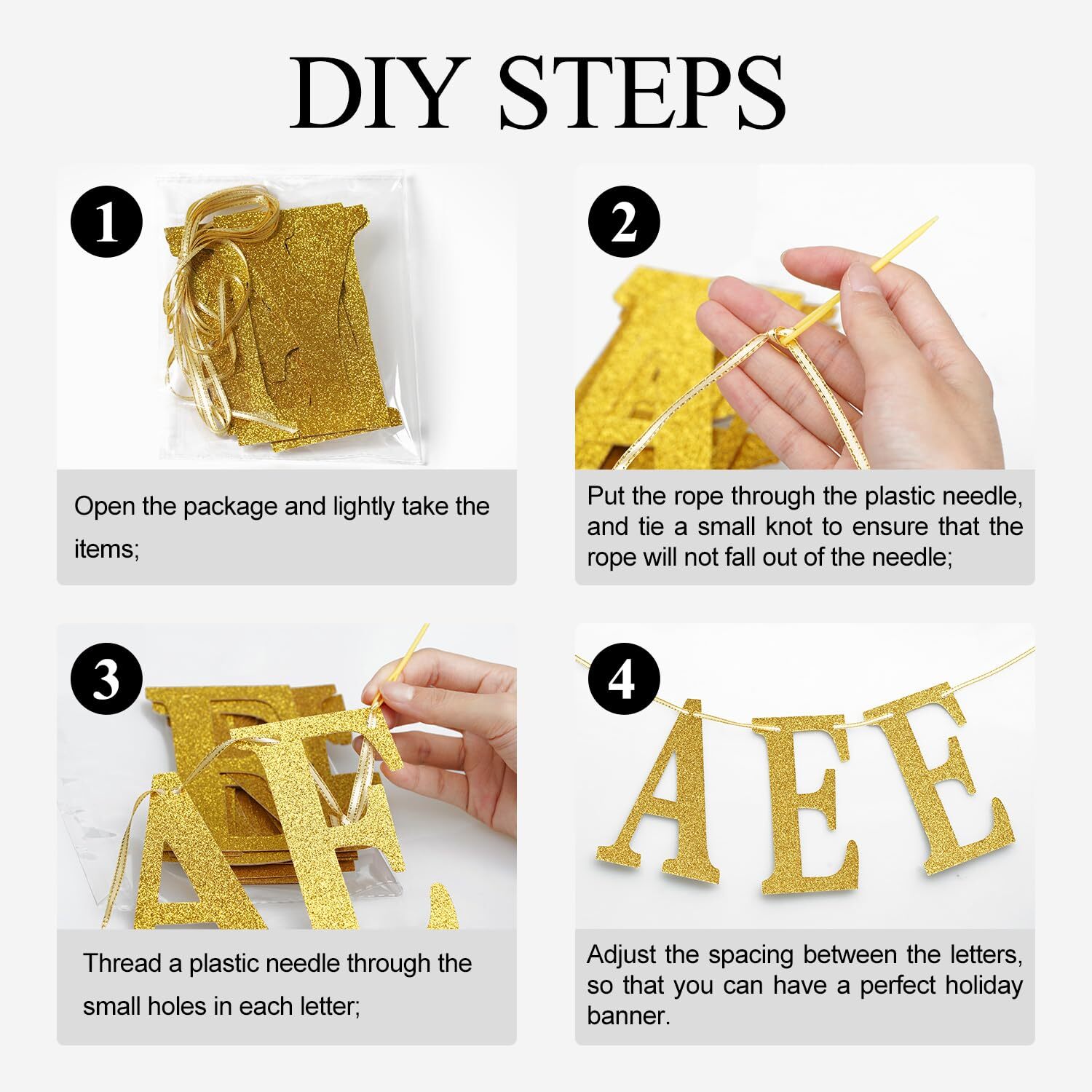 DIY STEPS

1

Open the package and lightly take the items;

2

Put the rope through the plastic needle, and tie a small knot to ensure that the rope will not fall out of the needle;

3

Thread a plastic needle through the small holes in each letter;

4

AEE

Adjust the spacing between the letters, so that you can have a perfect holiday banner.