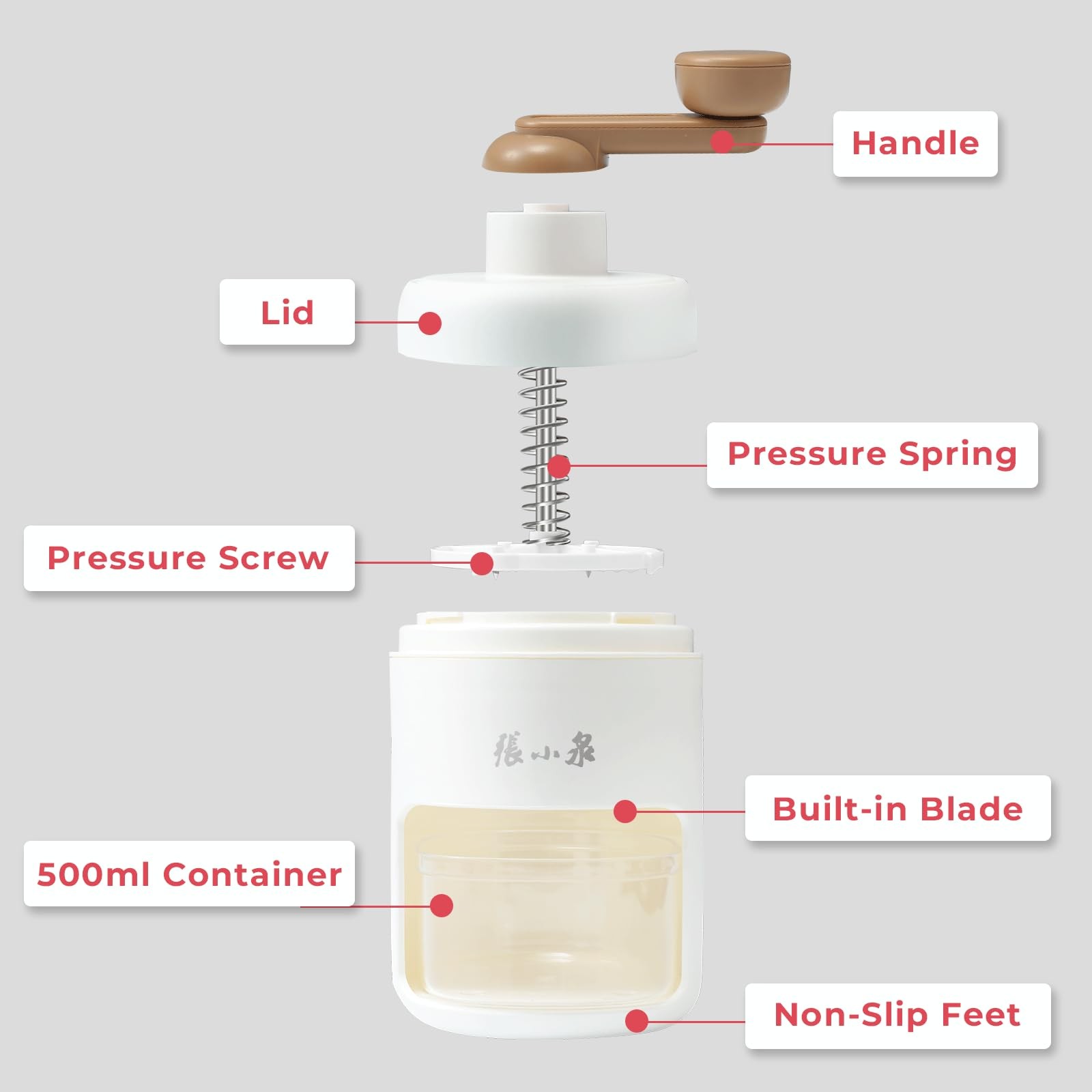 Handle

Lid

Pressure Spring

Pressure Screw

張小泉

Built-in Blade

500ml Container

Non-Slip Feet