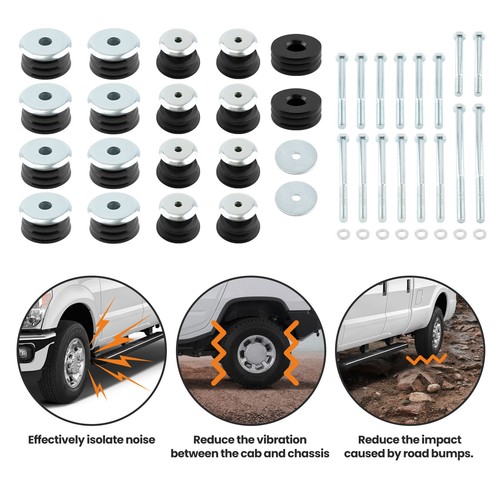 Effectively isolate noise

Reduce the vibration between the cab and chassis

Reduce the impact caused by road bumps.