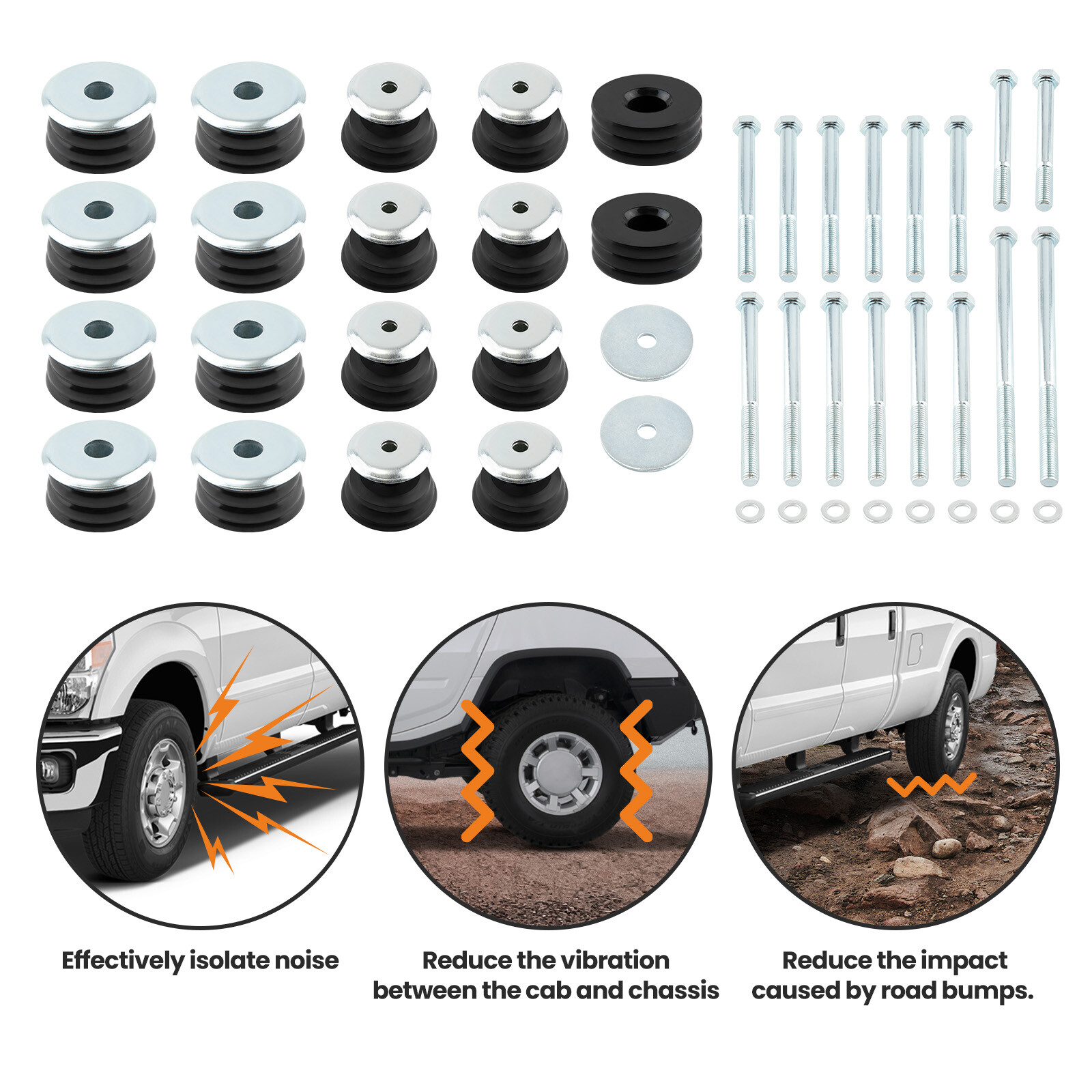 Effectively isolate noise

Reduce the vibration between the cab and chassis

Reduce the impact caused by road bumps.