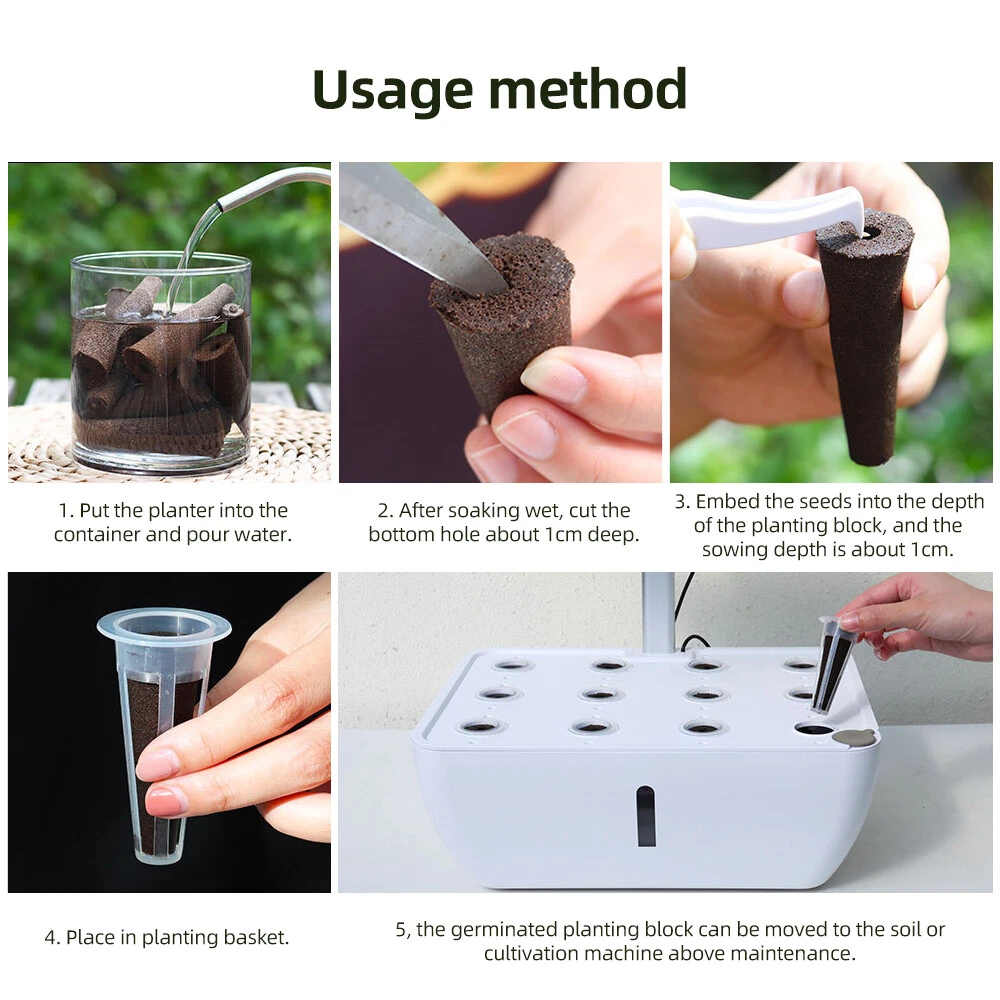 Usage method

1. Put the planter into the container and pour water.

2. After soaking wet, cut the bottom hole about 1cm deep.

3. Embed the seeds into the depth of the planting block, and the sowing depth is about 1cm.

4. Place in planting basket.

5, the germinated planting block can be moved to the soil or cultivation machine above maintenance.