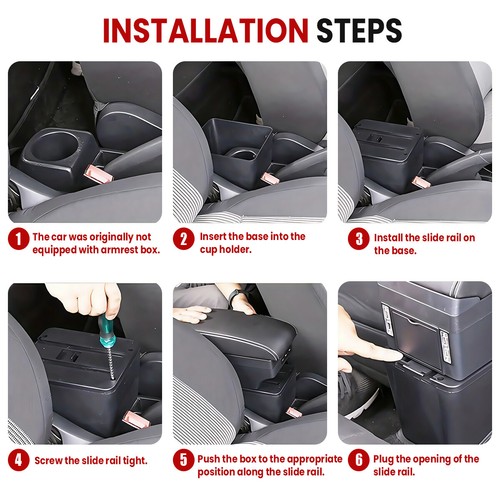 INSTALLATION STEPS

1 The car was originally not equipped with armrest box.

2 Insert the base into the cup holder.

3 Install the slide rail on the base.

4 Screw the slide rail tight.

5 Push the box to the appropriate position along the slide rail.

6 Plug the opening of the slide rail.