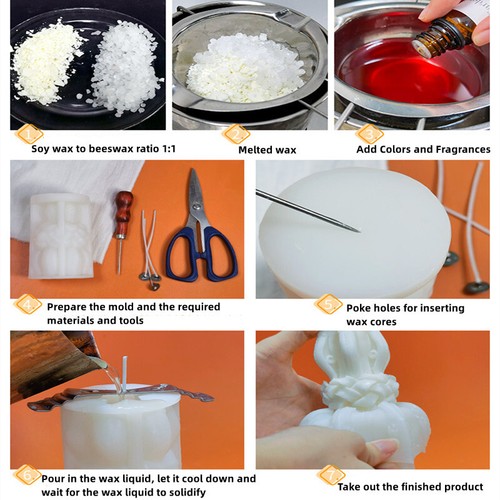 1.
Soy wax to beeswax ratio 1:1

2.
Melted wax

3.
Add Colors and Fragrances

4.
Prepare the mold and the required materials and tools

5.
Poke holes for inserting wax cores

6.
Pour in the wax liquid, let it cool down and wait for the wax liquid to solidify

7.
Take out the finished product