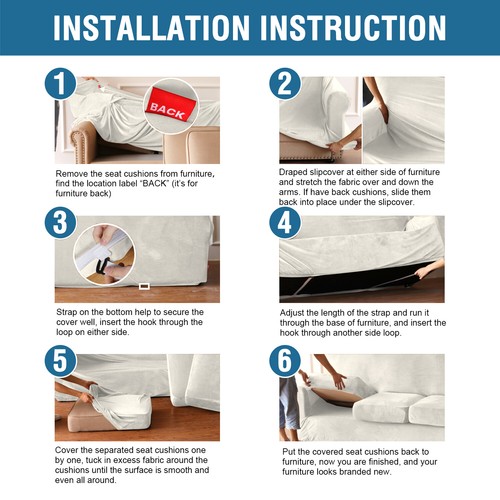 INSTALLATION INSTRUCTION

1

BACK

Remove the seat cushions from furniture, find the location label "BACK" (it's for furniture back)

2

Draped slipcover at either side of furniture and stretch the fabric over and down the arms. If have back cushions, slide them back into place under the slipcover.

3

Strap on the bottom help to secure the cover well, insert the hook through the loop on either side.

4

Adjust the length of the strap and run it through the base of furniture, and insert the hook through another side loop.

5

Cover the separated seat cushions one by one, tuck in excess fabric around the cushions until the surface is smooth and even all around.

6

Put the covered seat cushions back to furniture, now you are finished, and your furniture looks branded new.