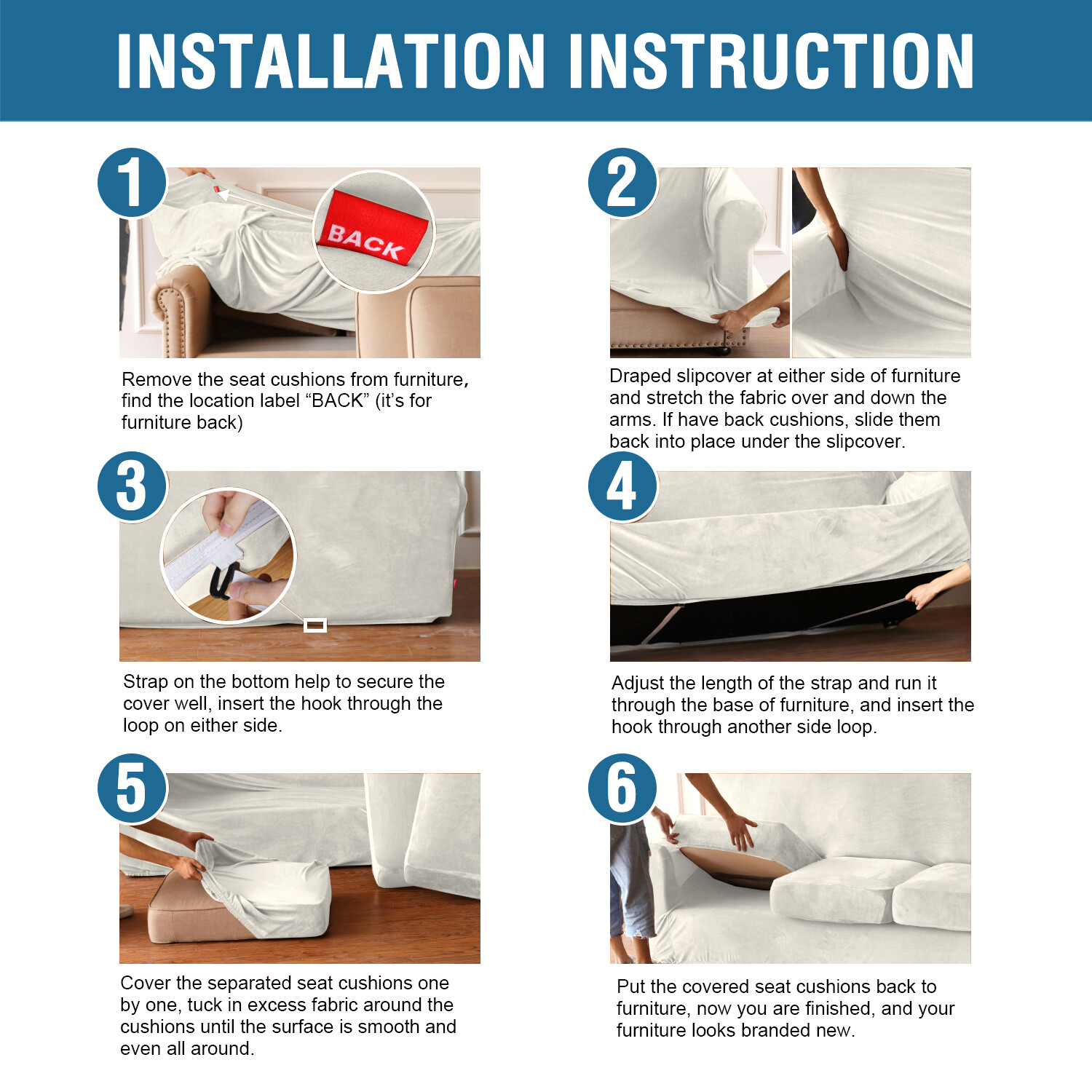 INSTALLATION INSTRUCTION

1

BACK

Remove the seat cushions from furniture, find the location label “BACK” (it’s for furniture back)

2

Draped slipcover at either side of furniture and stretch the fabric over and down the arms. If have back cushions, slide them back into place under the slipcover.

3

Strap on the bottom help to secure the cover well, insert the hook through the loop on either side.

4

Adjust the length of the strap and run it through the base of furniture, and insert the hook through another side loop.

5

Cover the separated seat cushions one by one, tuck in excess fabric around the cushions until the surface is smooth and even all around.

6

Put the covered seat cushions back to furniture, now you are finished, and your furniture looks branded new.