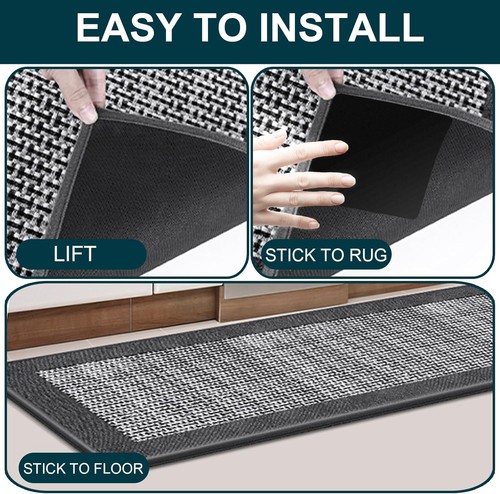 EASY TO INSTALL

LIFT

STICK TO RUG

STICK TO FLOOR