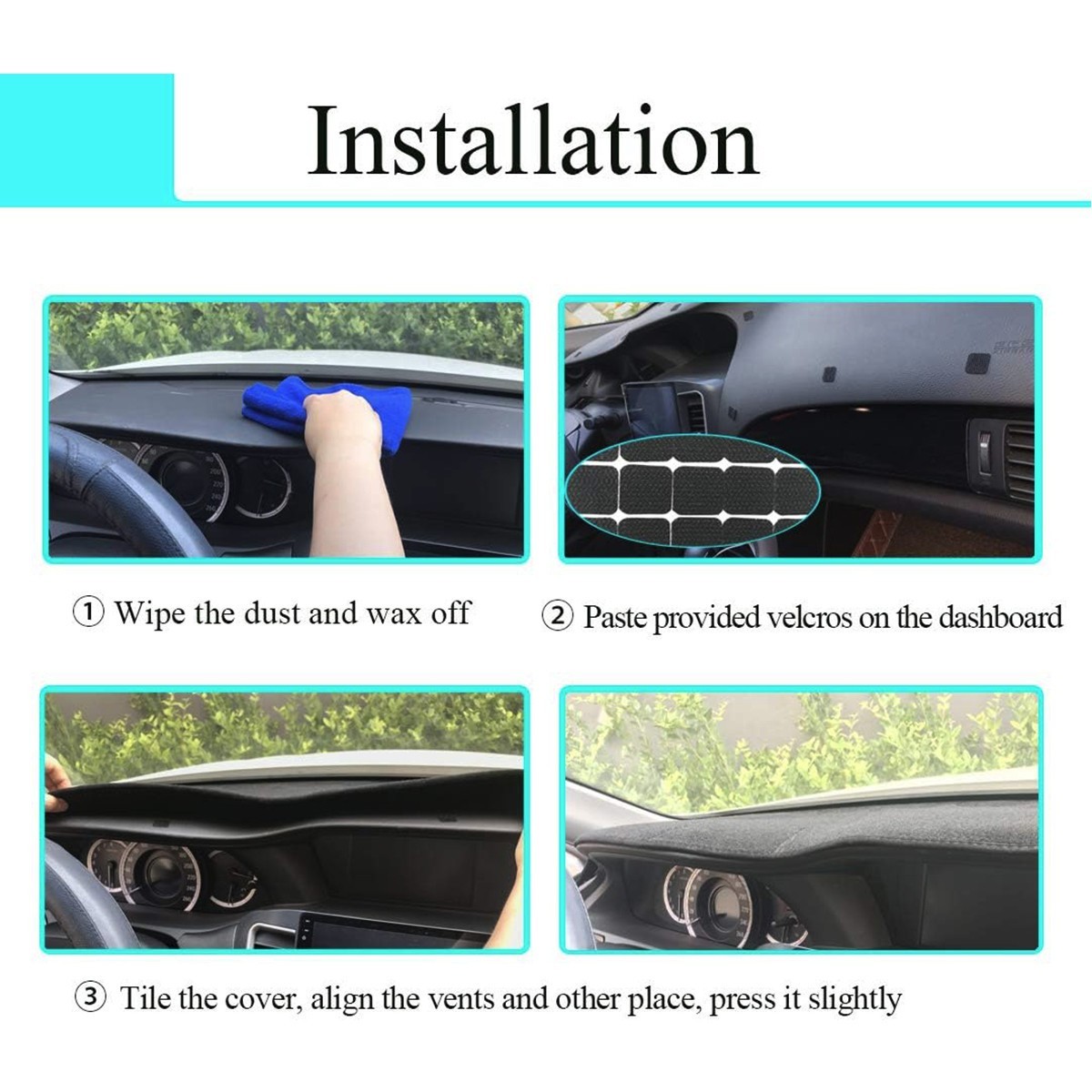 Installation

① Wipe the dust and wax off

② Paste provided velcros on the dashboard

③ Tile the cover, align the vents and other place, press it slightly