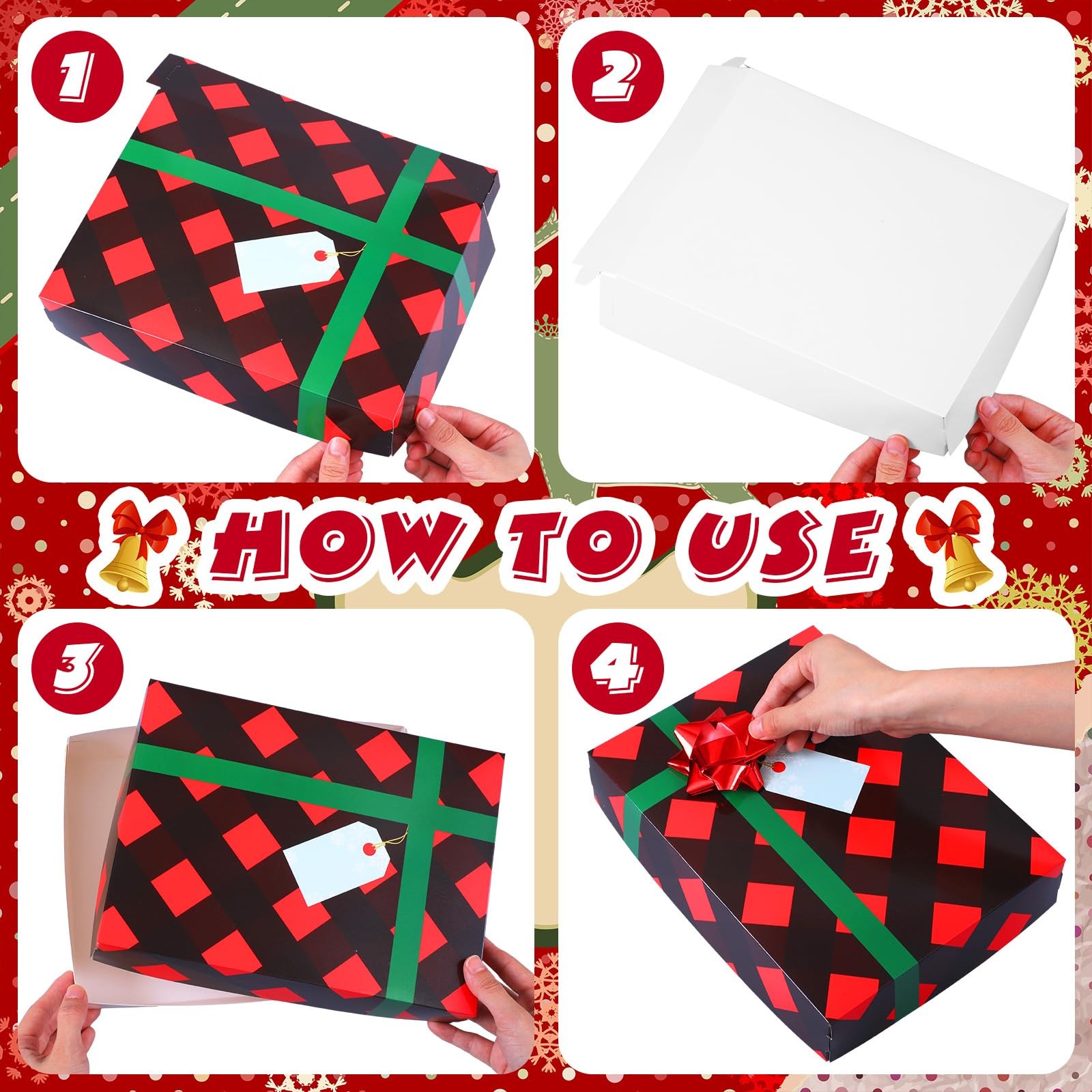 1

2

HOW TO USE

3

4