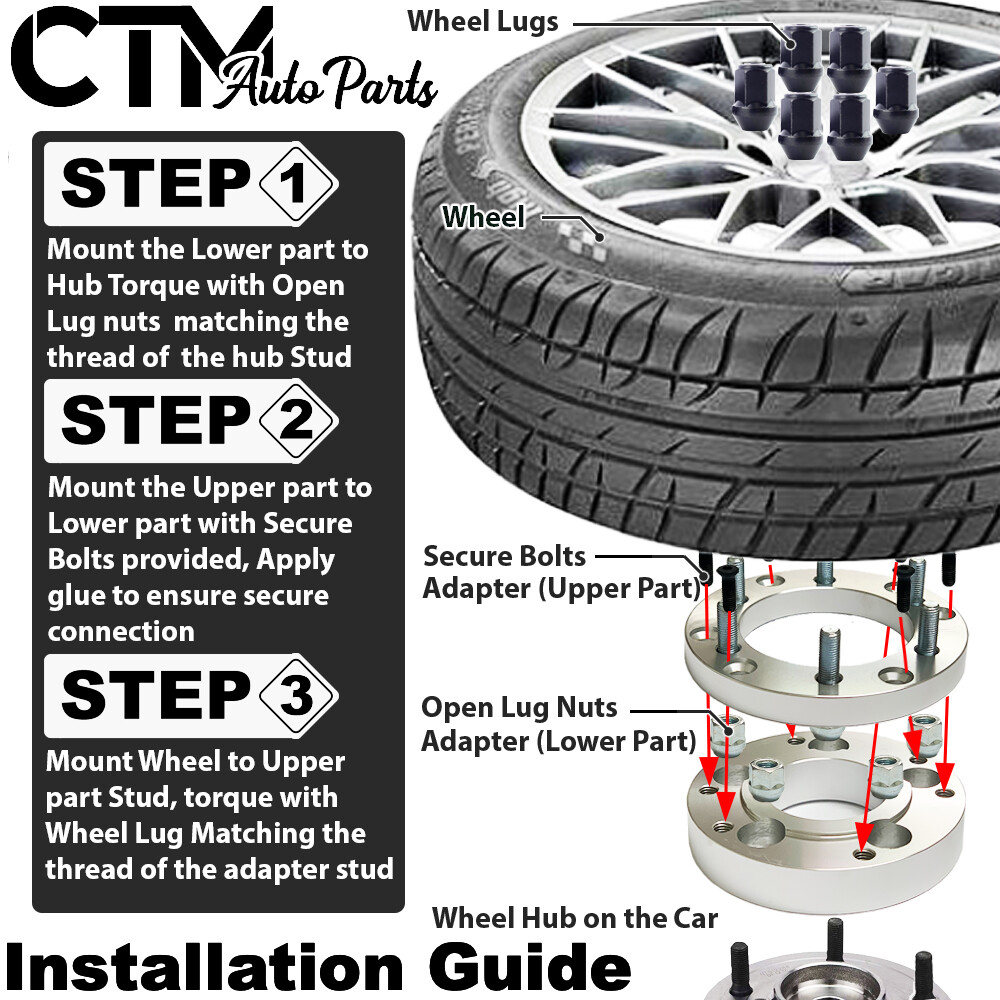 CTM Auto Parts

STEP 1
Mount the Lower part to Hub Torque with Open Lug nuts matching the thread of the hub Stud

STEP 2
Mount the Upper part to Lower part with Secure Bolts provided, Apply glue to ensure secure connection

STEP 3
Mount Wheel to Upper part Stud, torque with Wheel Lug Matching the thread of the adapter stud

Wheel Lugs
Wheel
Secure Bolts
Adapter (Upper Part)
Open Lug Nuts
Adapter (Lower Part)
Wheel Hub on the Car

Installation Guide