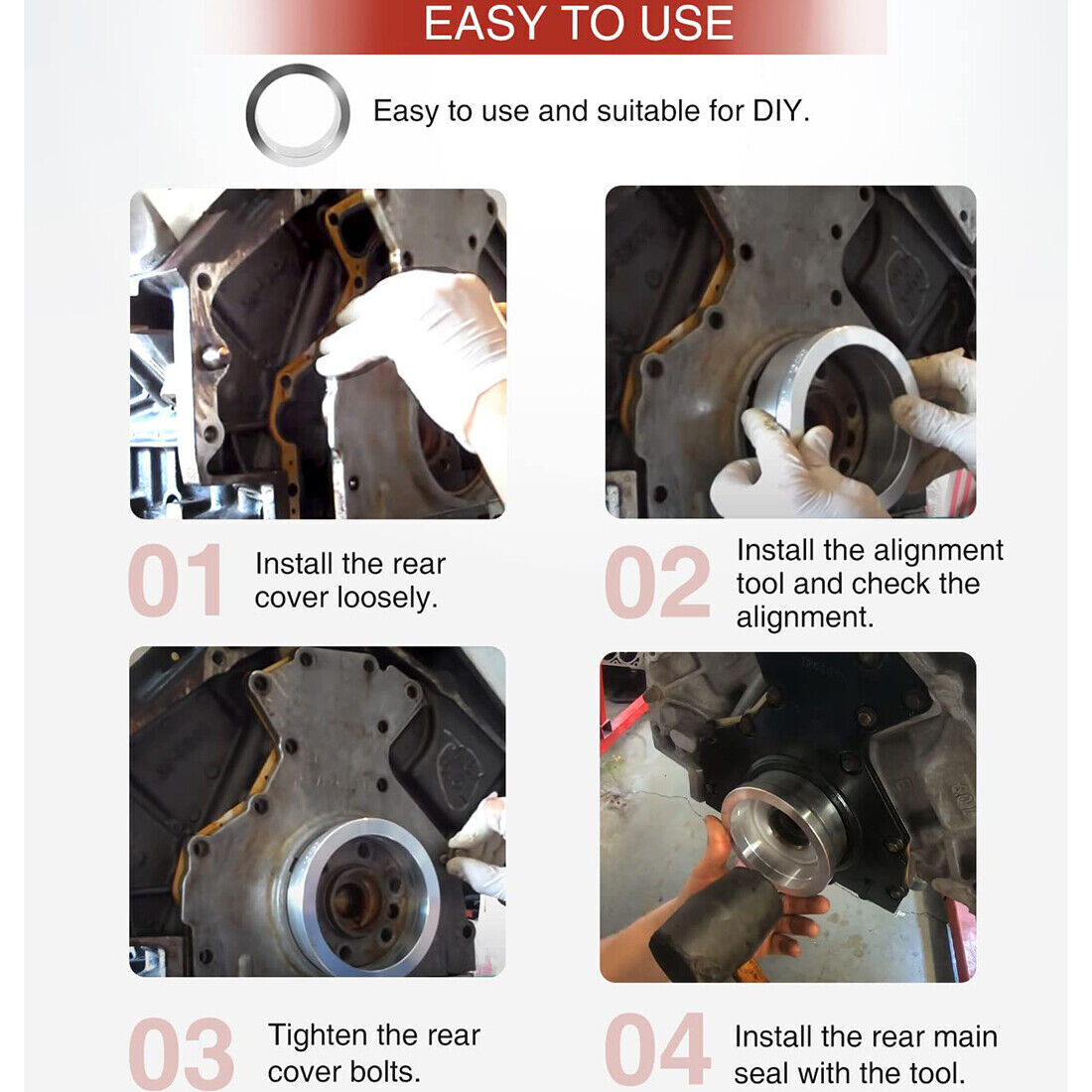 EASY TO USE

Easy to use and suitable for DIY.

01 Install the rear cover loosely.

02 Install the alignment tool and check the alignment.

03 Tighten the rear cover bolts.

04 Install the rear main seal with the tool.