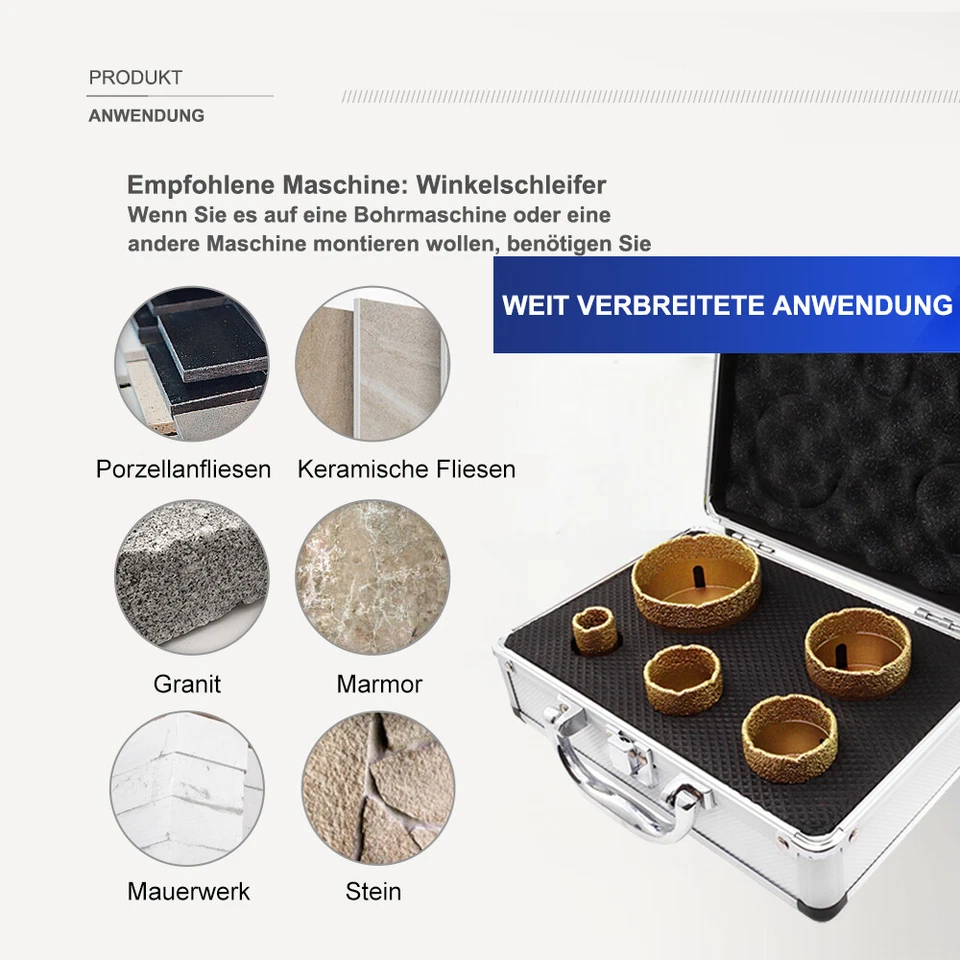 PRODUKT

ANWENDUNG

Empfohlene Maschine: Winkelschleifer
Wenn Sie es auf eine Bohrmaschine oder eine andere Maschine montieren wollen, benötigen Sie

WEIT VERBREITETE ANWENDUNG

Porzellanfliesen

Keramische Fliesen

Granit

Marmor

Mauerwerk

Stein