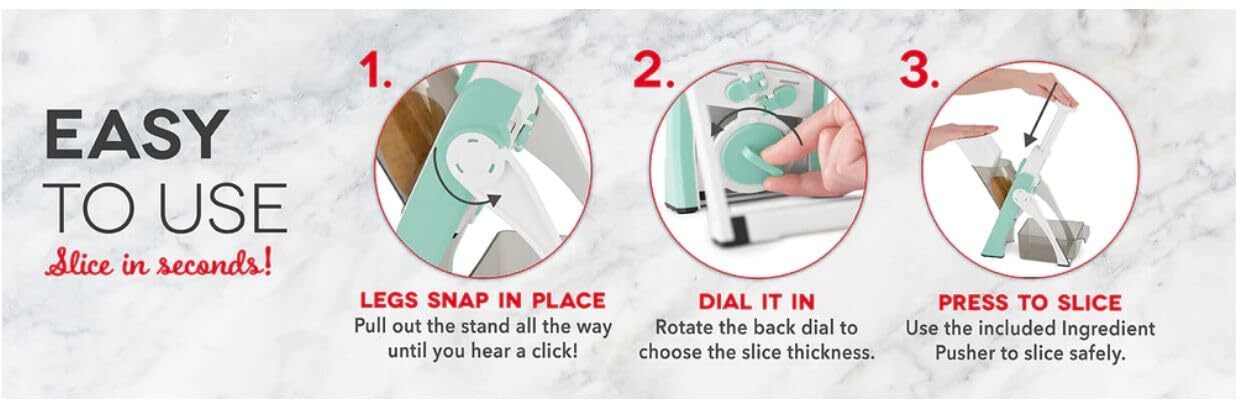 EASY TO USE

Slice in seconds!

1.

LEGS SNAP IN PLACE

Pull out the stand all the way until you hear a click!

2.

DIAL IT IN

Rotate the back dial to choose the slice thickness.

3.

PRESS TO SLICE

Use the included Ingredient Pusher to slice safely.