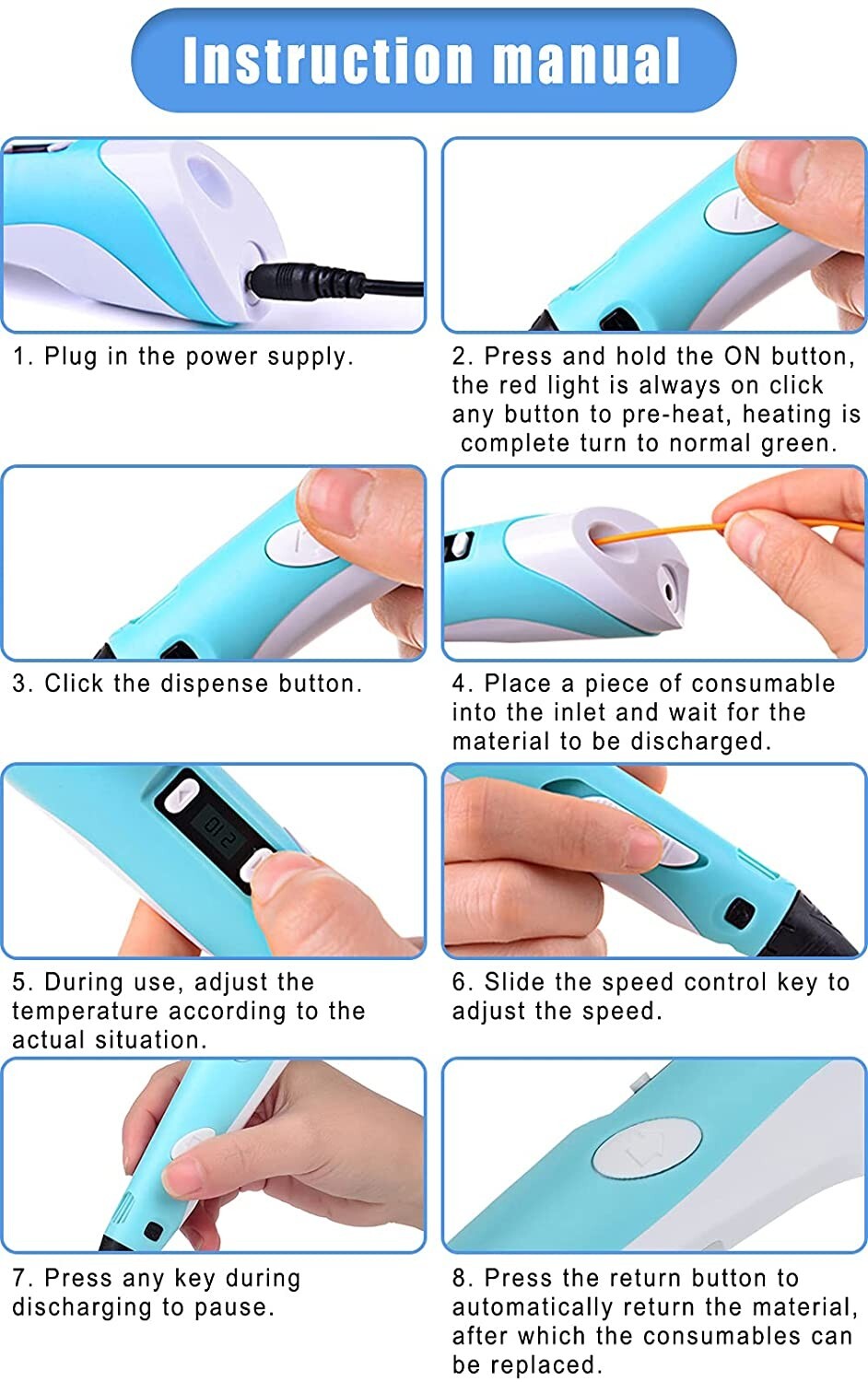 Instruction manual

1. Plug in the power supply.

2. Press and hold the ON button, the red light is always on click any button to pre-heat, heating is complete turn to normal green.

3. Click the dispense button.

4. Place a piece of consumable into the inlet and wait for the material to be discharged.

210

5. During use, adjust the temperature according to the actual situation.

6. Slide the speed control key to adjust the speed.

7. Press any key during discharging to pause.

8. Press the return button to automatically return the material, after which the consumables can be replaced.