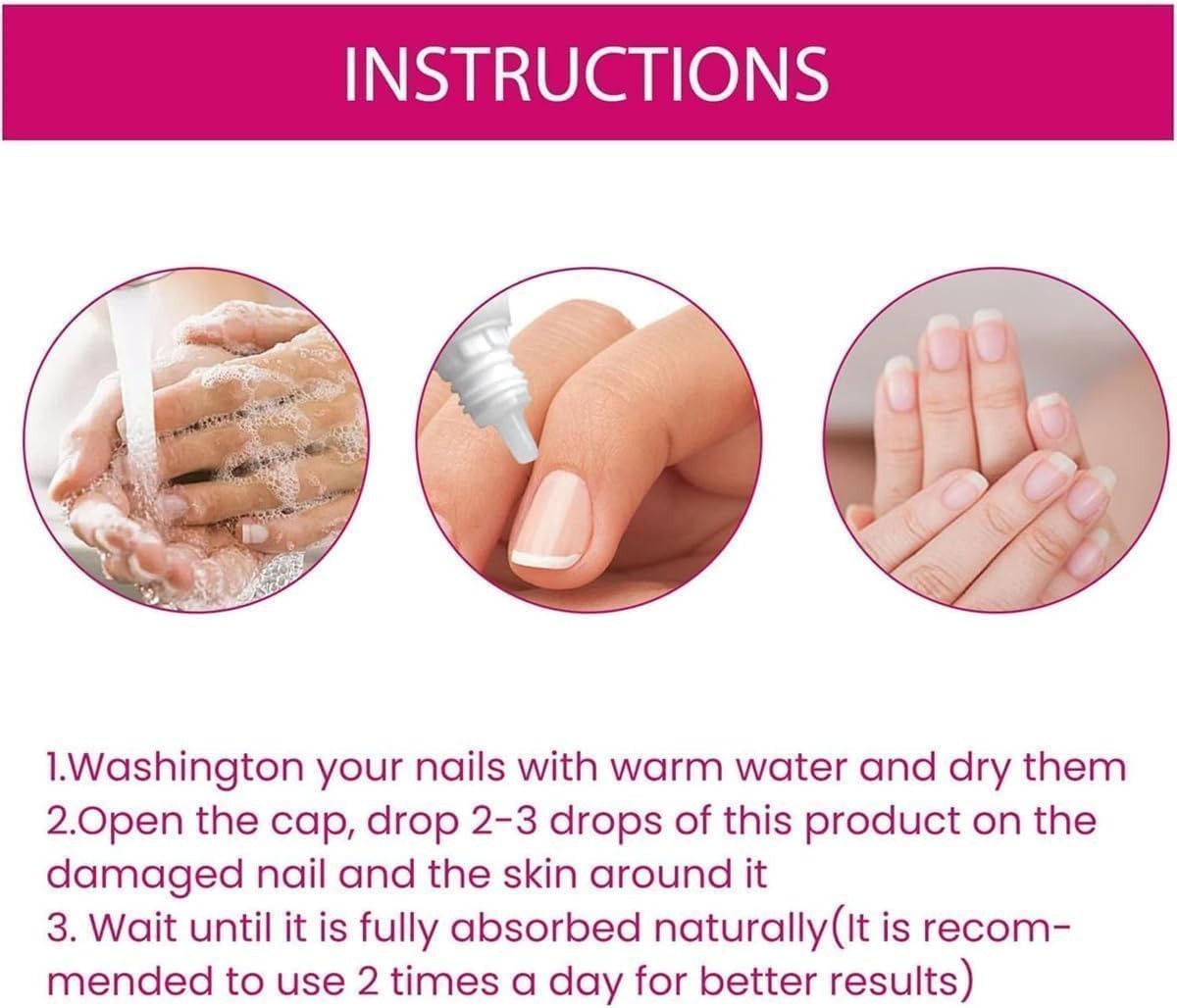 INSTRUCTIONS

1.Washington your nails with warm water and dry them
2.Open the cap, drop 2-3 drops of this product on the damaged nail and the skin around it
3. Wait until it is fully absorbed naturally(It is recommended to use 2 times a day for better results)