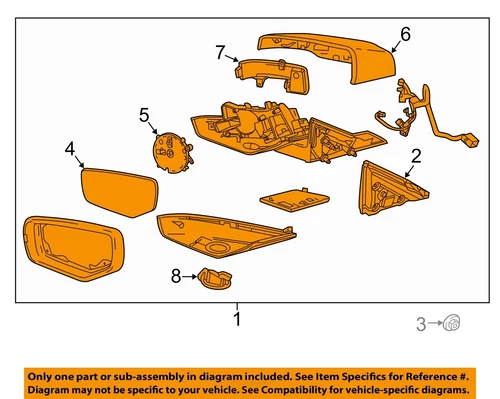 7
6
5
4
2
8
1
3

Only one part or sub-assembly in diagram included. See Item Specifics for Reference #. Diagram may not be specific to your vehicle. See Compatibility for vehicle-specific diagrams.