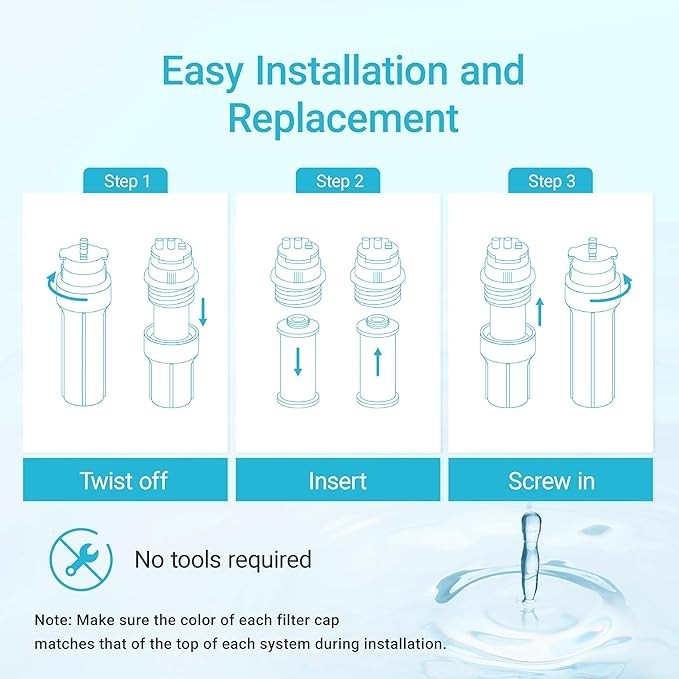 Easy Installation and Replacement

Step 1

Twist off

Step 2

Insert

Step 3

Screw in

No tools required

Note: Make sure the color of each filter cap matches that of the top of each system during installation.