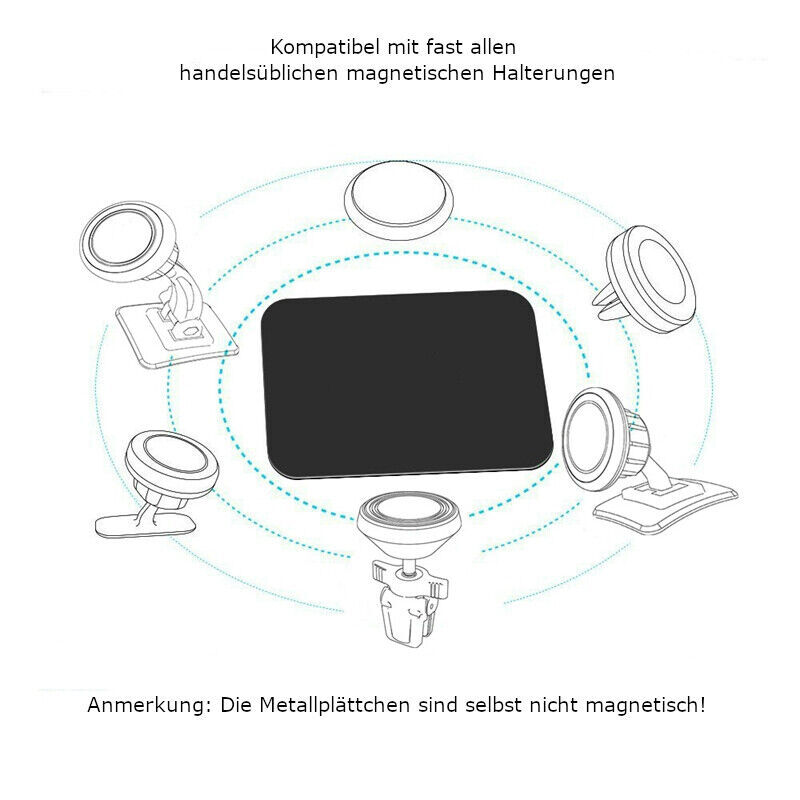 Kompatibel mit fast allen handelsüblichen magnetischen Halterungen

Anmerkung: Die Metallplättchen sind selbst nicht magnetisch!