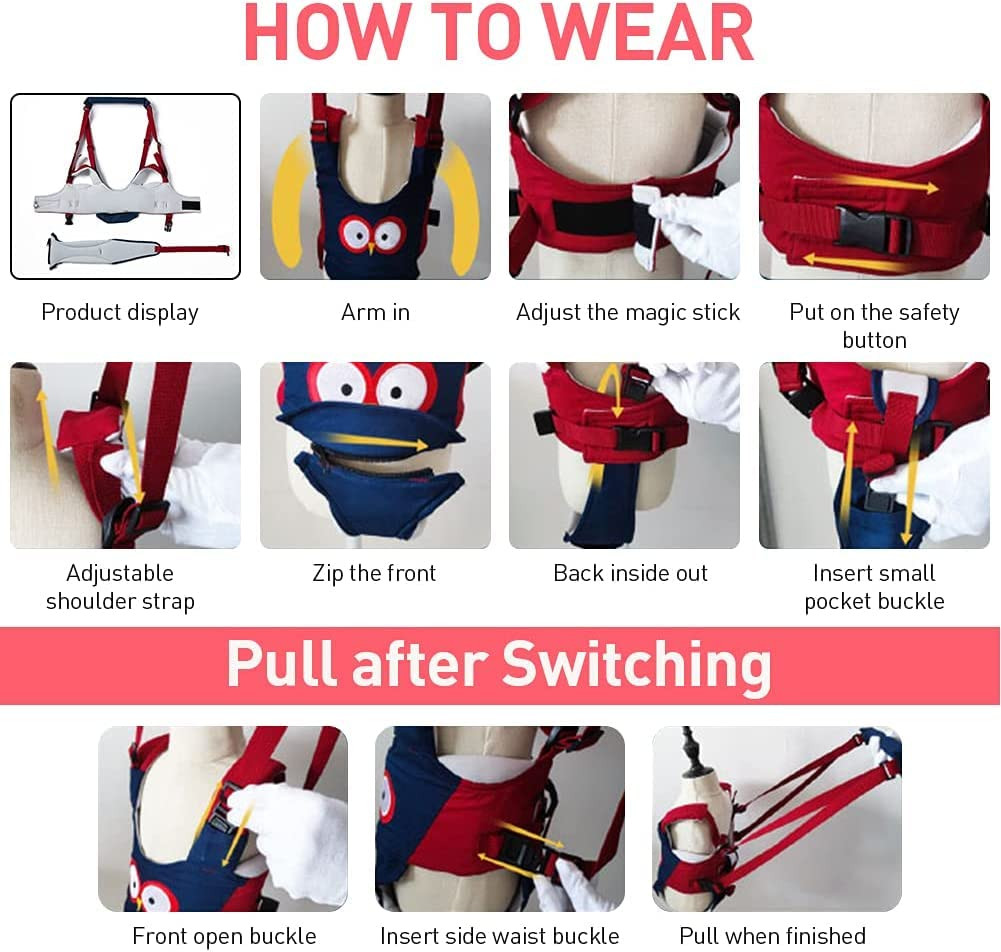 HOW TO WEAR

Product display

Arm in

Adjust the magic stick

Put on the safety button

Adjustable shoulder strap

Zip the front

Back inside out

Insert small pocket buckle

Pull after Switching

Front open buckle

Insert side waist buckle

Pull when finished