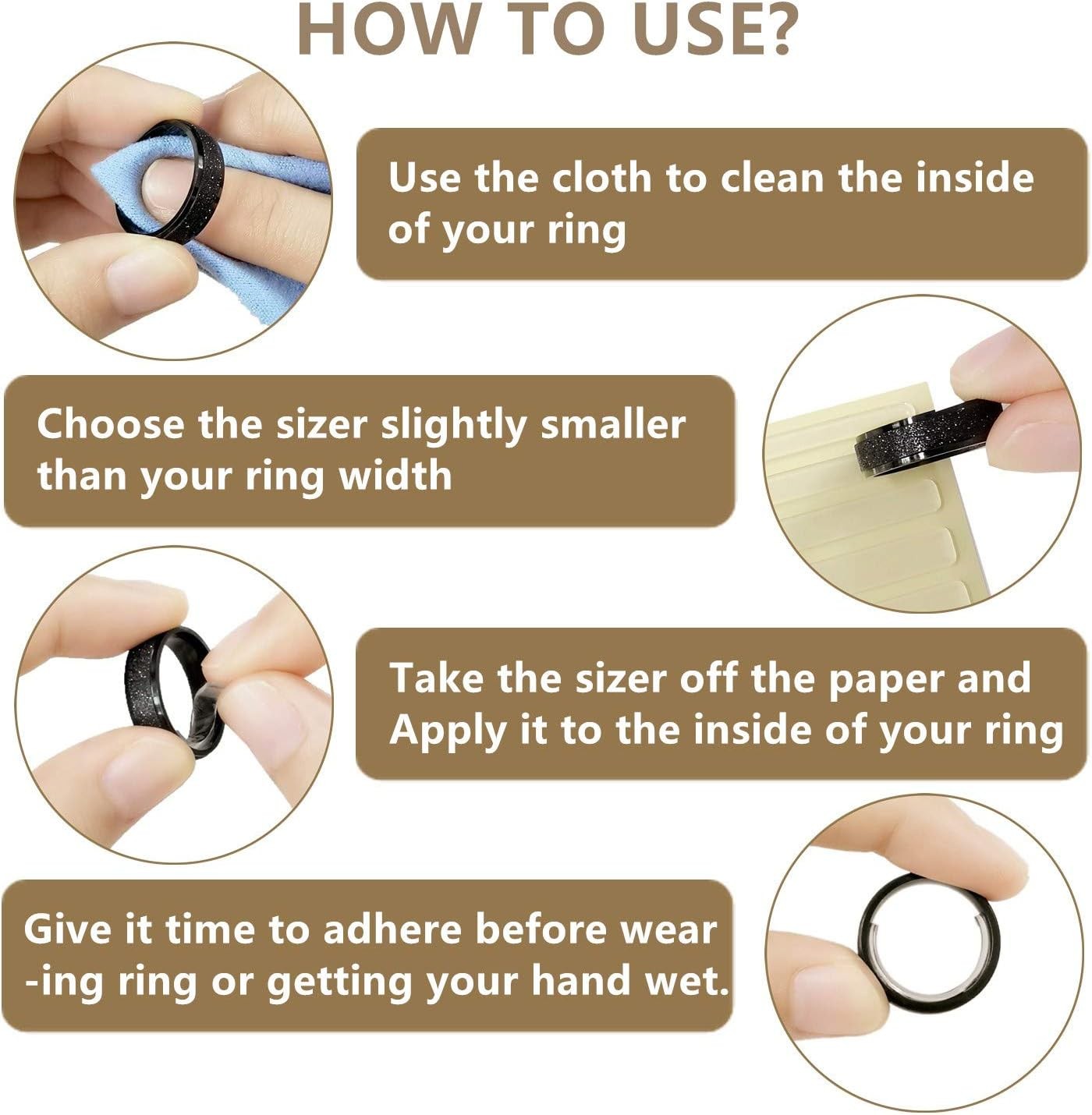 HOW TO USE?

Use the cloth to clean the inside of your ring

Choose the sizer slightly smaller than your ring width

Take the sizer off the paper and Apply it to the inside of your ring

Give it time to adhere before wear -ing ring or getting your hand wet.