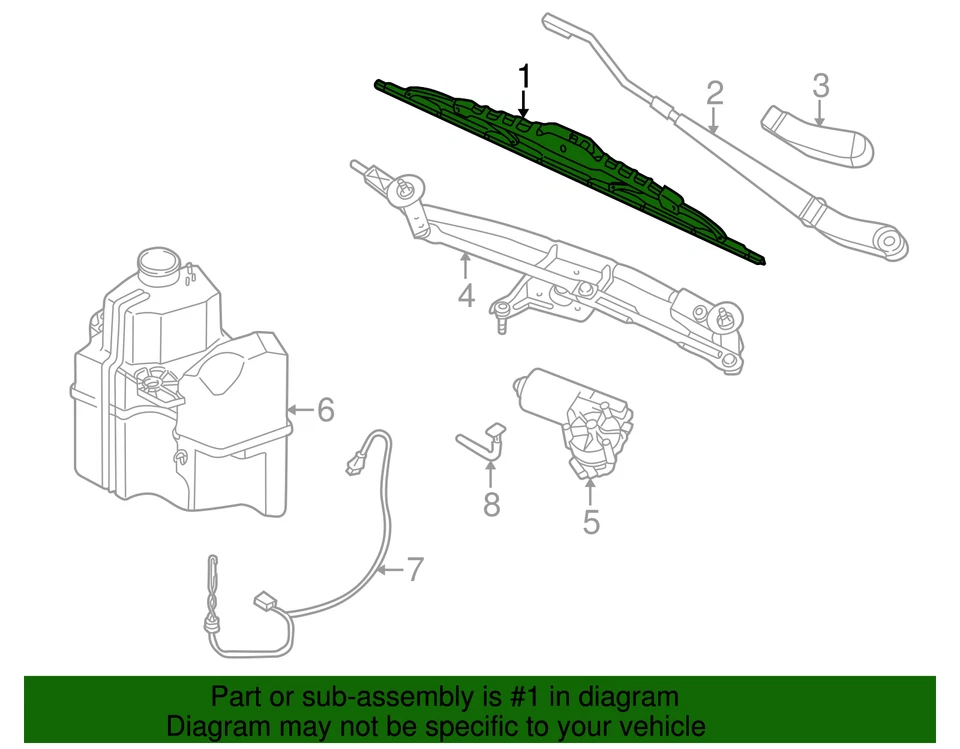 1
2
3
4
6
8
5
7

Part or sub-assembly is #1 in diagram
Diagram may not be specific to your vehicle