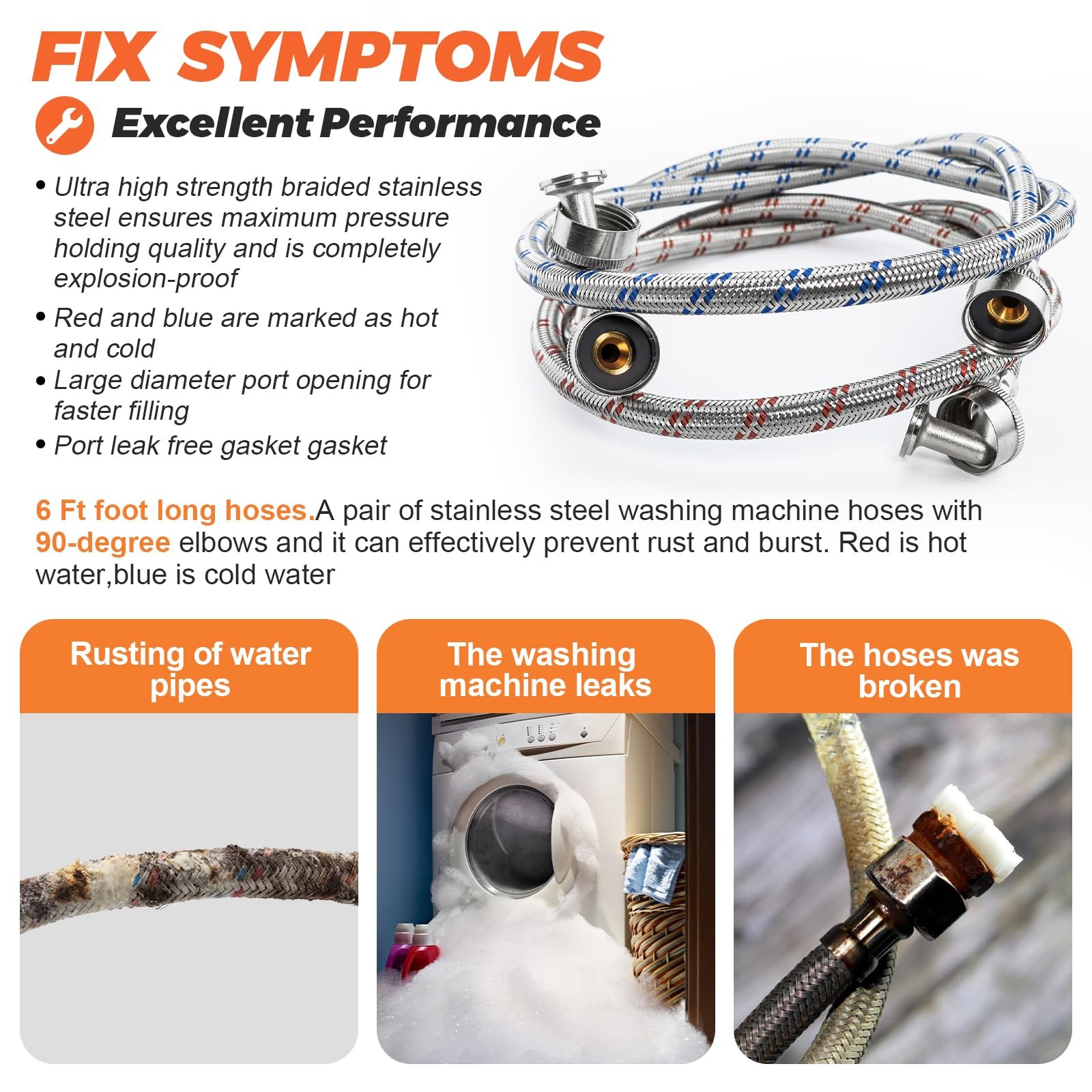 FIX SYMPTOMS

Excellent Performance

• Ultra high strength braided stainless steel ensures maximum pressure holding quality and is completely explosion-proof
• Red and blue are marked as hot and cold
• Large diameter port opening for faster filling
• Port leak free gasket gasket

6 Ft foot long hoses.A pair of stainless steel washing machine hoses with 90-degree elbows and it can effectively prevent rust and burst. Red is hot water,blue is cold water

Rusting of water pipes

The washing machine leaks

The hoses was broken