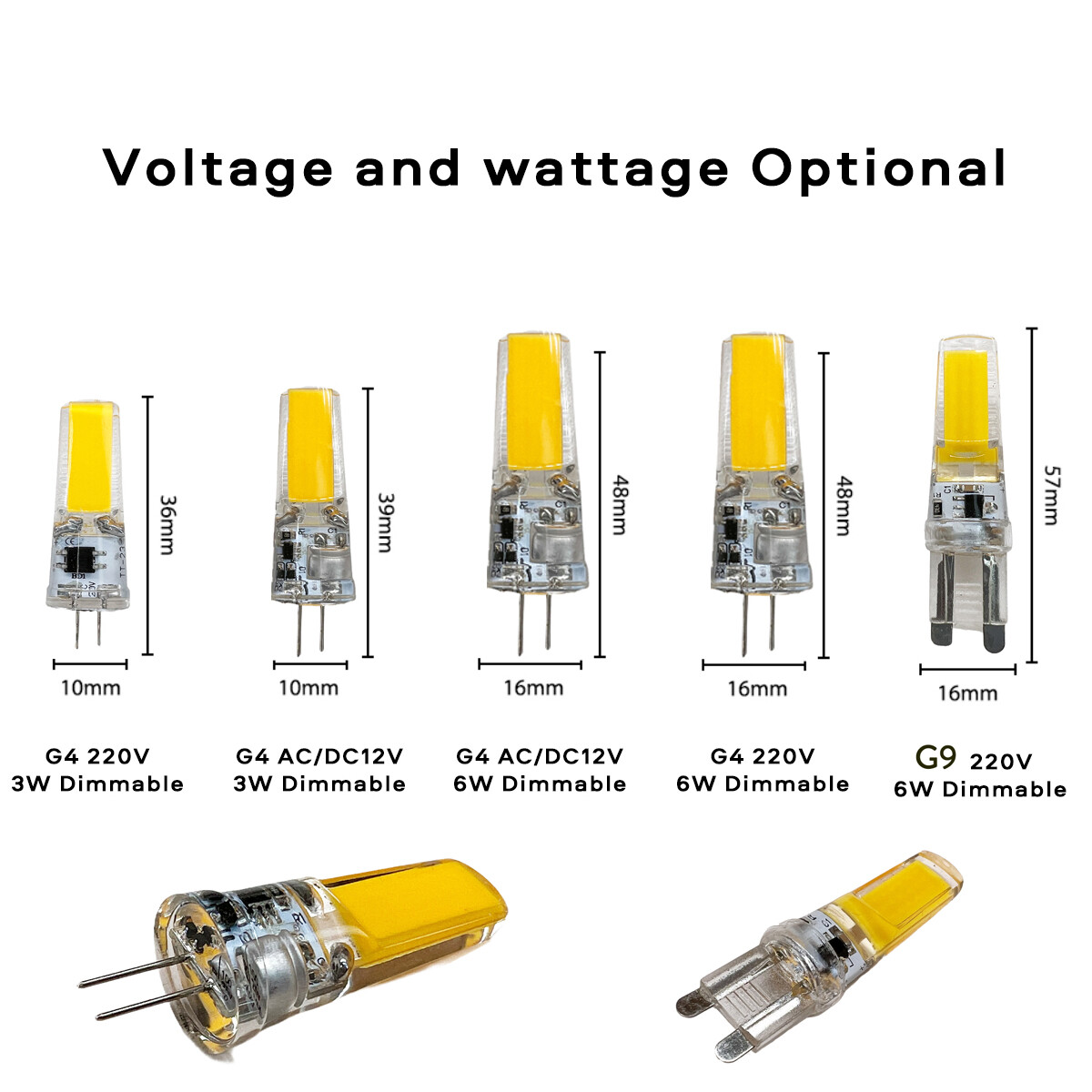 Voltage and wattage Optional

36mm

10mm

G4 220V
3W Dimmable

39mm

10mm

G4 AC/DC12V
3W Dimmable

48mm

16mm

G4 AC/DC12V
6W Dimmable

48mm

16mm

G4 220V
6W Dimmable

57mm

16mm

G9 220V
6W Dimmable