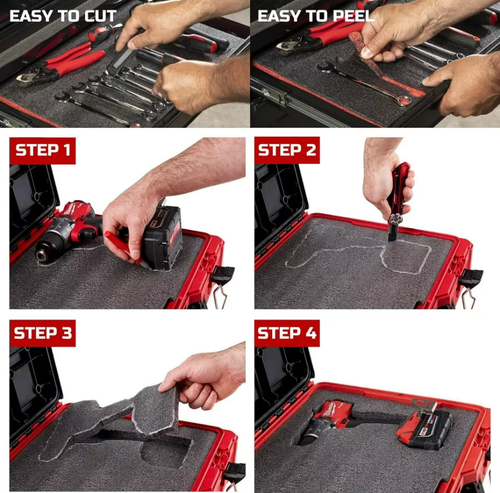 EASY TO CUT

EASY TO PEEL

STEP 1

STEP 2

STEP 3

STEP 4