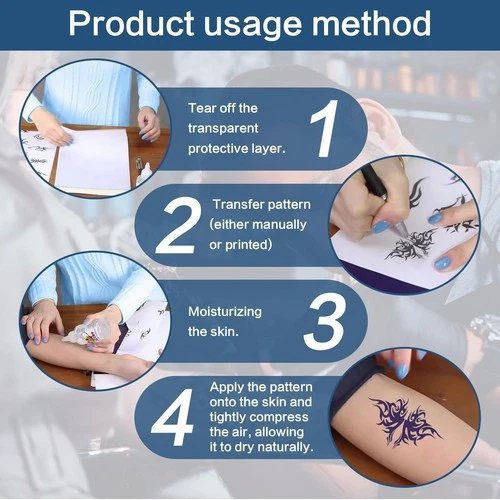 Product usage method

Tear off the transparent protective layer.

1

2

Transfer pattern (either manually or printed)

Moisturizing the skin.

3

4

Apply the pattern onto the skin and tightly compress the air, allowing it to dry naturally.