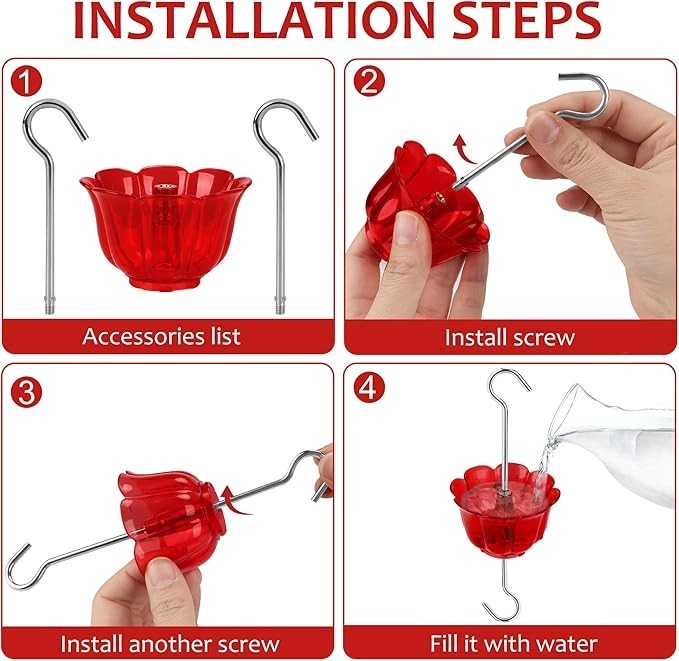 INSTALLATION STEPS

1
Accessories list

2
Install screw

3
Install another screw

4
Fill it with water