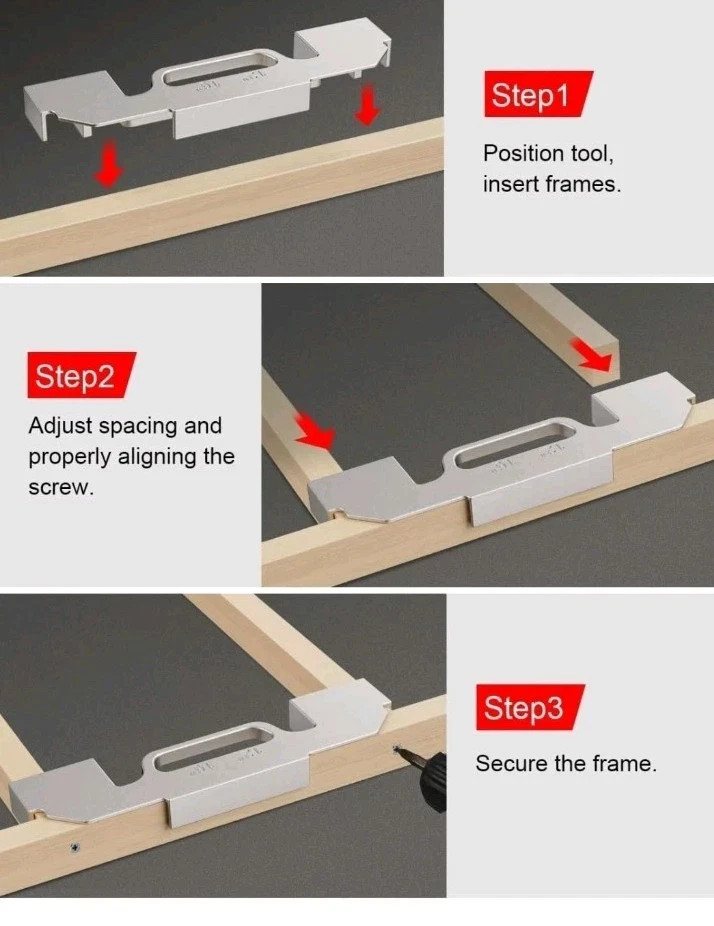 Step1

Position tool, insert frames.

Step2

Adjust spacing and properly aligning the screw.

Step3

Secure the frame.