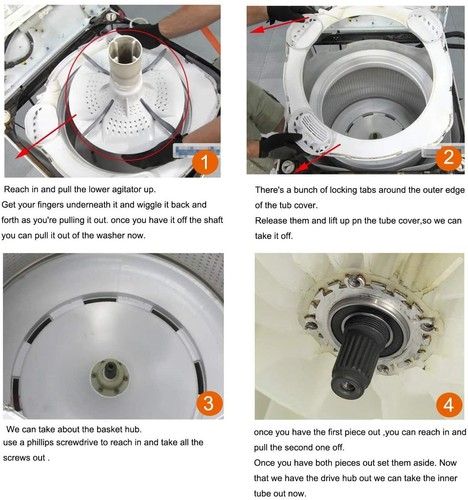 1

Reach in and pull the lower agitator up.
Get your fingers underneath it and wiggle it back and forth as you're pulling it out. once you have it off the shaft you can pull it out of the washer now.

2

There's a bunch of locking tabs around the outer edge of the tub cover.
Release them and lift up pn the tube cover,so we can take it off.

3

We can take about the basket hub.
use a phillips screwdrive to reach in and take all the screws out .

4

once you have the first piece out ,you can reach in and pull the second one off.
Once you have both pieces out set them aside. Now that we have the drive hub out we can take the inner tube out now.