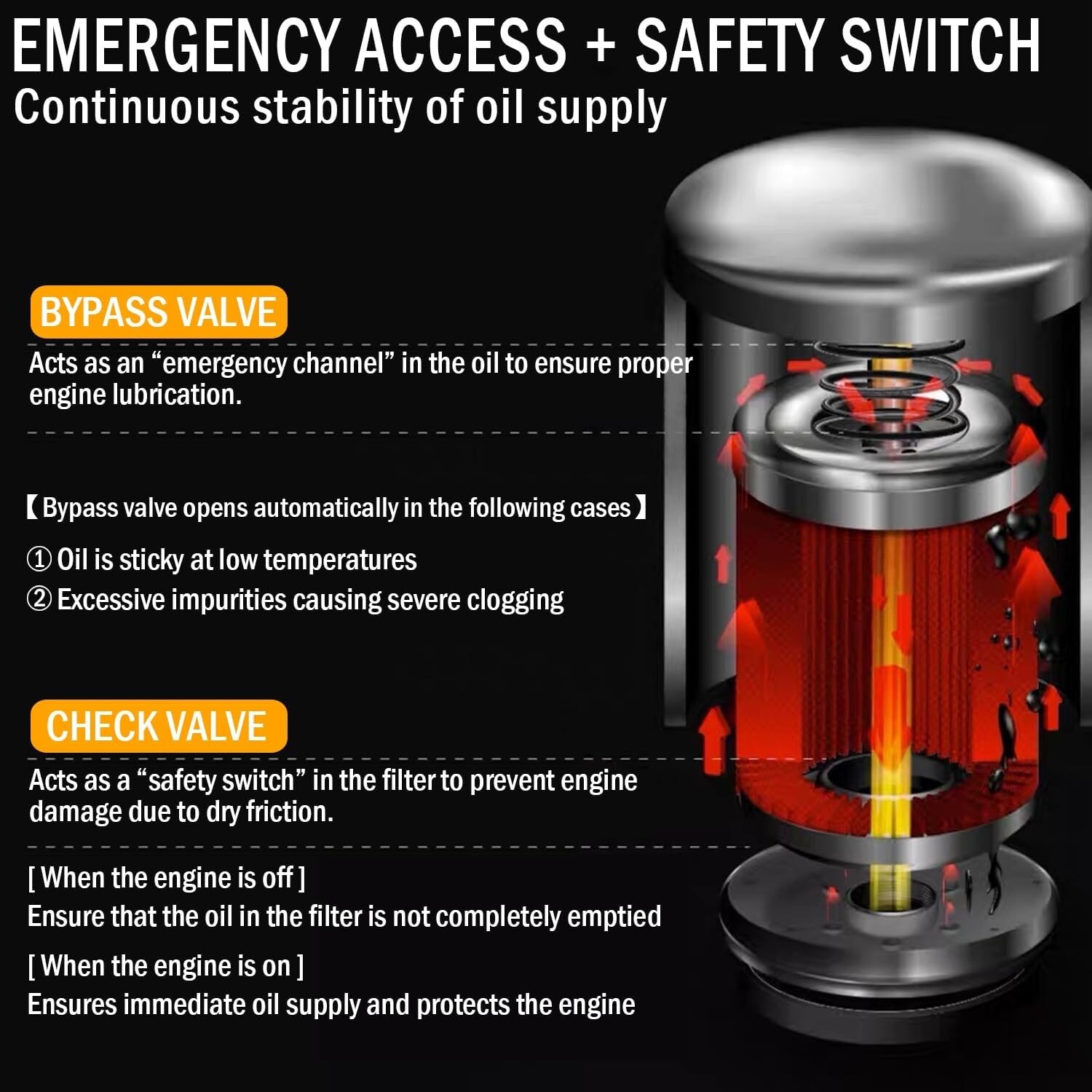 EMERGENCY ACCESS + SAFETY SWITCH
Continuous stability of oil supply

BYPASS VALVE

Acts as an “emergency channel” in the oil to ensure proper engine lubrication.

【Bypass valve opens automatically in the following cases】

① Oil is sticky at low temperatures
② Excessive impurities causing severe clogging

CHECK VALVE

Acts as a “safety switch” in the filter to prevent engine damage due to dry friction.

[ When the engine is off ]
Ensure that the oil in the filter is not completely emptied

[ When the engine is on ]
Ensures immediate oil supply and protects the engine